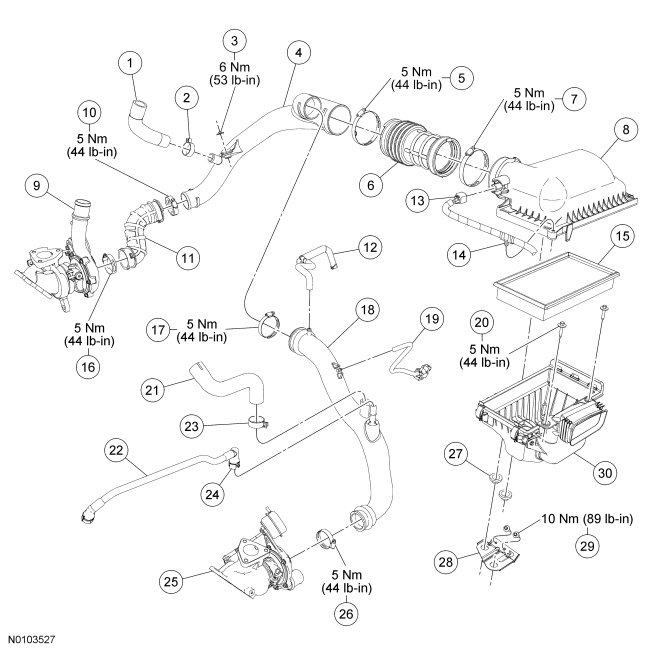 1
2
3
6 Nm
(53 lb-in)
4
5 Nm
(44 lb-in)
5
5 Nm
(44 lb-in)
7
8
10
5 Nm
(44 lb-in)
9
6
13
11
14
15
12
5 Nm
(44 lb-in)
16
17
5 Nm
(44 lb-in)
18
19
20
5 Nm
(44 lb-in)
21
23
22
24
27
30
10 Nm (89 lb-in)
29
28
25
5 Nm
(44 lb-in)
26
N0103527