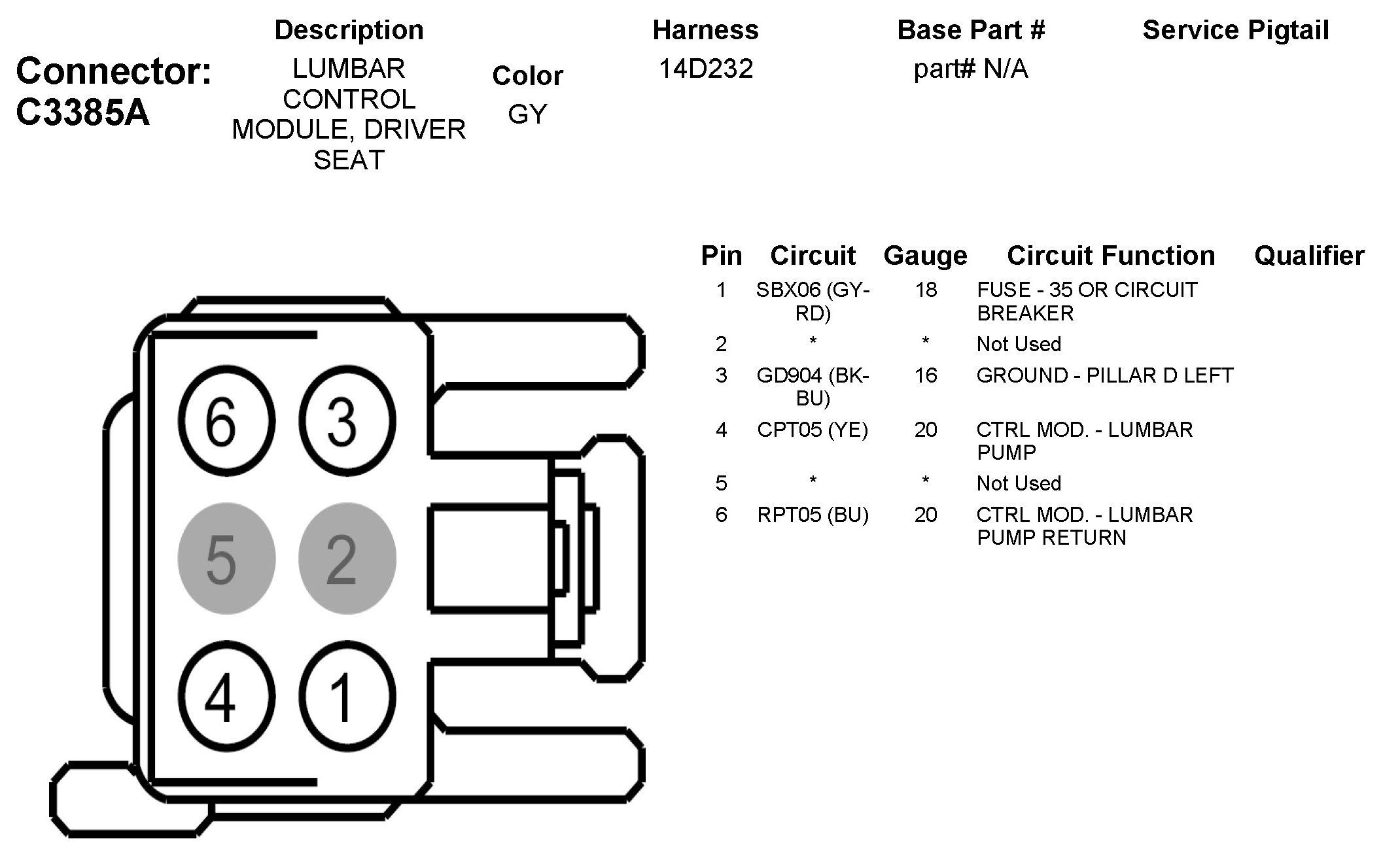 Connector: C3385A

| Description | Color | Harness | Base Part # | Service Pigtail |
|---|---|---|---|---|
| LUMBAR CONTROL MODULE, DRIVER SEAT | GY | 14D232 | part# N/A | |

6 3
5 2
4 1

| Pin | Circuit | Gauge | Circuit Function | Qualifier |
|---|---|---|---|---|
| 1 | SBX06 (GY-RD) | 18 | FUSE - 35 OR CIRCUIT BREAKER | |
| 2 | * | * | Not Used | |
| 3 | GD904 (BK-BU) | 16 | GROUND - PILLAR D LEFT | |
| 4 | CPT05 (YE) | 20 | CTRL MOD. - LUMBAR PUMP | |
| 5 | * | * | Not Used | |
| 6 | RPT05 (BU) | 20 | CTRL MOD. - LUMBAR PUMP RETURN | |