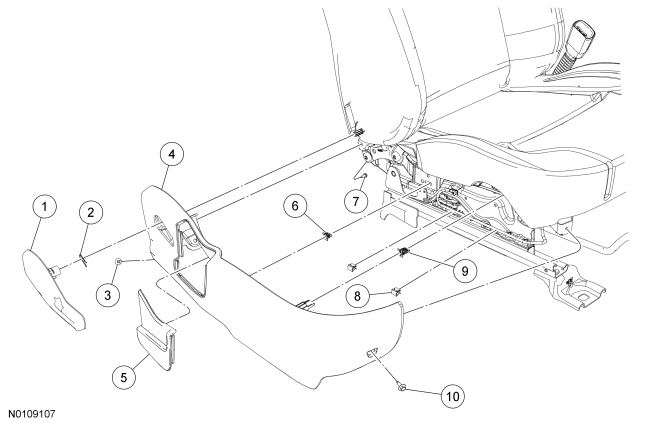 4
1
2
6
7
3
9
8
5
10
N0109107