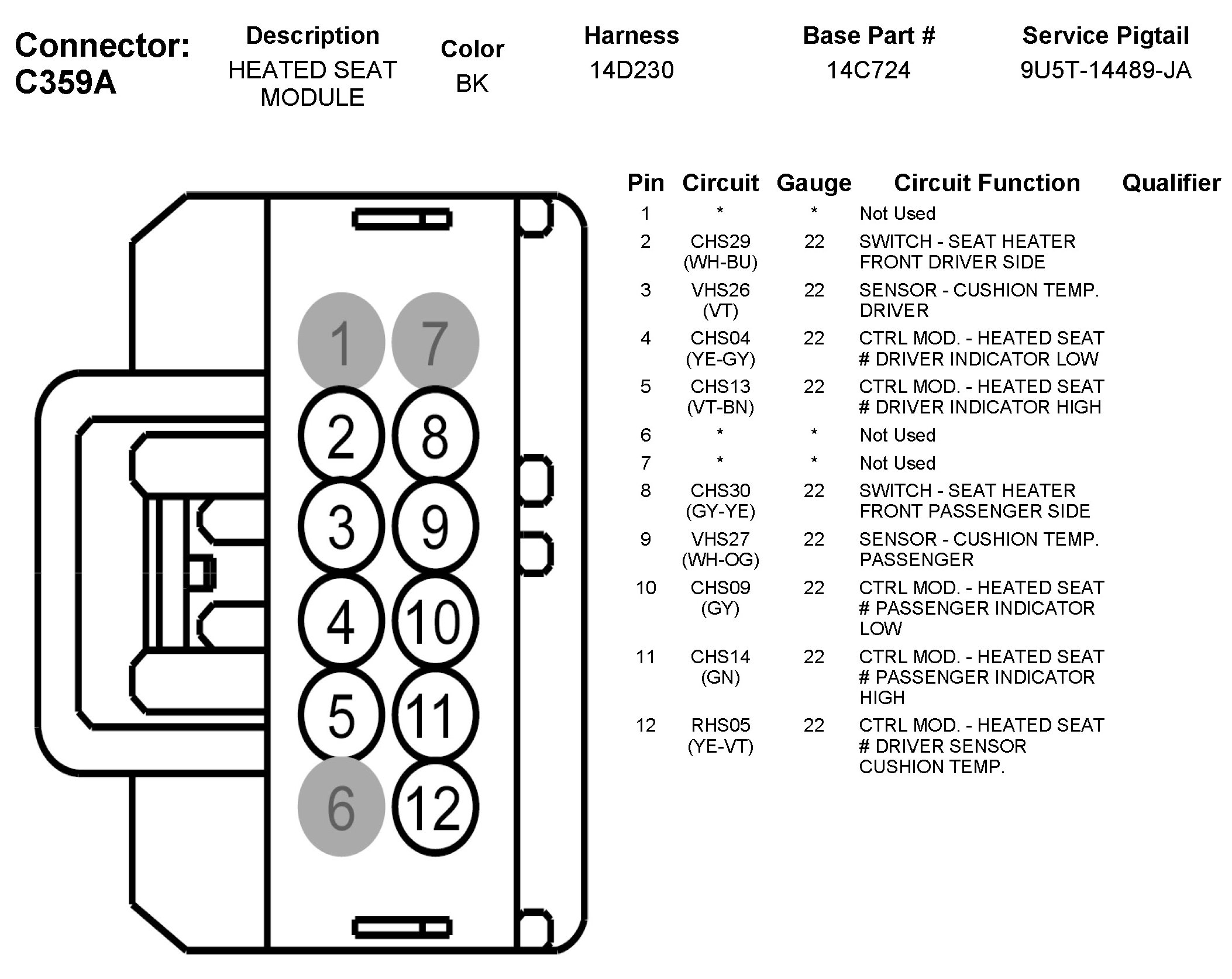 Connector: C359A

| Description | Color | Harness | Base Part # | Service Pigtail |
|---|---|---|---|---|
| HEATED SEAT MODULE | BK | 14D230 | 14C724 | 9U5T-14489-JA |

1 7
2 8
3 9
4 10
5 11
6 12

| Pin | Circuit | Gauge | Circuit Function | Qualifier |
|---|---|---|---|---|
| 1 | * | * | Not Used | |
| 2 | CHS29 (WH-BU) | 22 | SWITCH - SEAT HEATER FRONT DRIVER SIDE | |
| 3 | VHS26 (VT) | 22 | SENSOR - CUSHION TEMP. DRIVER | |
| 4 | CHS04 (YE-GY) | 22 | CTRL MOD. - HEATED SEAT # DRIVER INDICATOR LOW | |
| 5 | CHS13 (VT-BN) | 22 | CTRL MOD. - HEATED SEAT # DRIVER INDICATOR HIGH | |
| 6 | * | * | Not Used | |
| 7 | * | * | Not Used | |
| 8 | CHS30 (GY-YE) | 22 | SWITCH - SEAT HEATER FRONT PASSENGER SIDE | |
| 9 | VHS27 (WH-OG) | 22 | SENSOR - CUSHION TEMP. PASSENGER | |
| 10 | CHS09 (GY) | 22 | CTRL MOD. - HEATED SEAT # PASSENGER INDICATOR LOW | |
| 11 | CHS14 (GN) | 22 | CTRL MOD. - HEATED SEAT # PASSENGER INDICATOR HIGH | |
| 12 | RHS05 (YE-VT) | 22 | CTRL MOD. - HEATED SEAT # DRIVER SENSOR CUSHION TEMP. | |