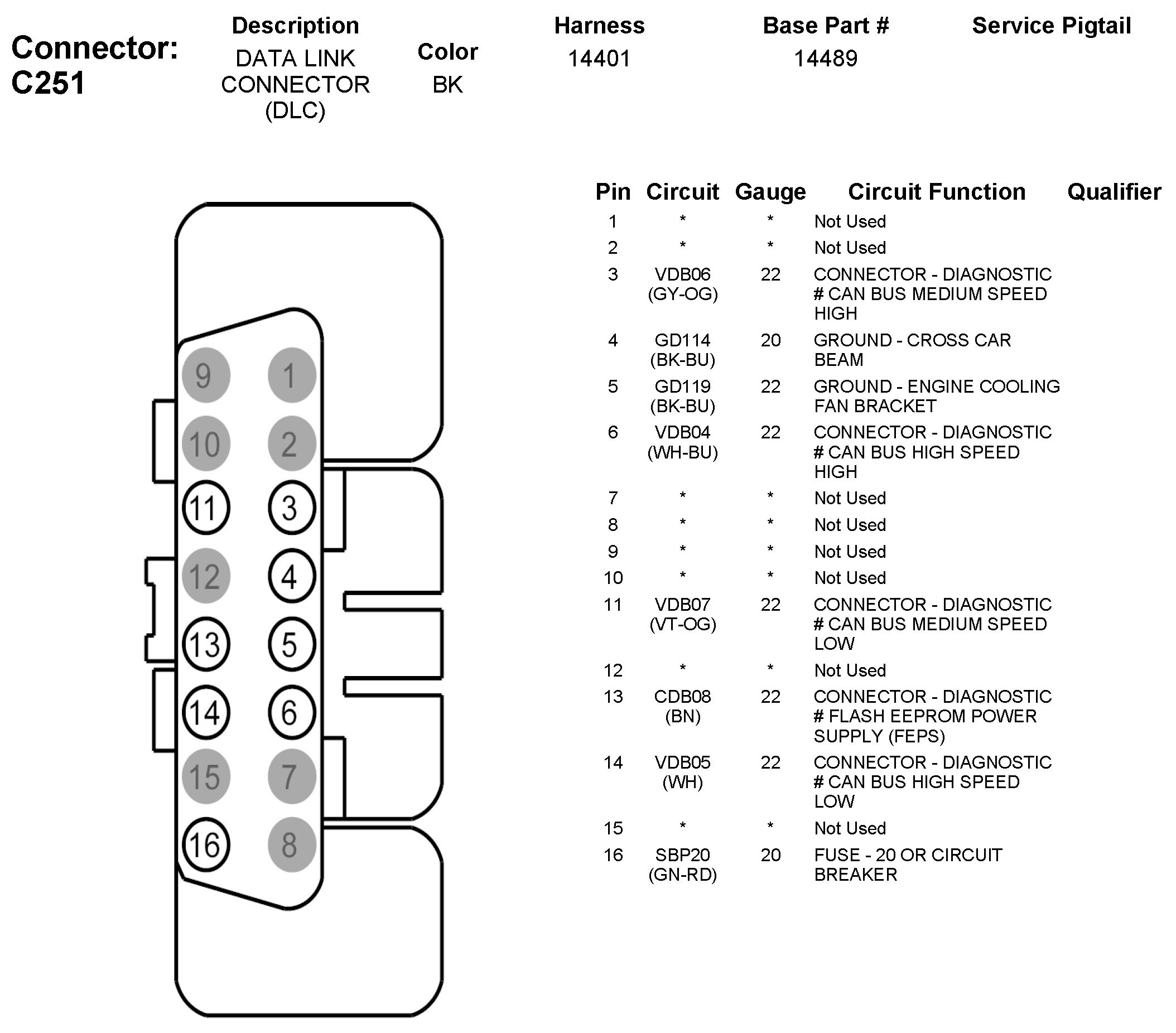 Connector: C251

| Description | Color | Harness | Base Part # | Service Pigtail |
|---|---|---|---|---|
| DATA LINK CONNECTOR (DLC) | BK | 14401 | 14489 | |

9 1
10 2
11 3
12 4
13 5
14 6
15 7
16 8

| Pin | Circuit | Gauge | Circuit Function | Qualifier |
|---|---|---|---|---|
| 1 | * | * | Not Used | |
| 2 | * | * | Not Used | |
| 3 | VDB06 (GY-OG) | 22 | CONNECTOR - DIAGNOSTIC # CAN BUS MEDIUM SPEED HIGH | |
| 4 | GD114 (BK-BU) | 20 | GROUND - CROSS CAR BEAM | |
| 5 | GD119 (BK-BU) | 22 | GROUND - ENGINE COOLING FAN BRACKET | |
| 6 | VDB04 (WH-BU) | 22 | CONNECTOR - DIAGNOSTIC # CAN BUS HIGH SPEED HIGH | |
| 7 | * | * | Not Used | |
| 8 | * | * | Not Used | |
| 9 | * | * | Not Used | |
| 10 | * | * | Not Used | |
| 11 | VDB07 (VT-OG) | 22 | CONNECTOR - DIAGNOSTIC # CAN BUS MEDIUM SPEED LOW | |
| 12 | * | * | Not Used | |
| 13 | CDB08 (BN) | 22 | CONNECTOR - DIAGNOSTIC # FLASH EEPROM POWER SUPPLY (FEPS) | |
| 14 | VDB05 (WH) | 22 | CONNECTOR - DIAGNOSTIC # CAN BUS HIGH SPEED LOW | |
| 15 | * | * | Not Used | |
| 16 | SBP20 (GN-RD) | 20 | FUSE - 20 OR CIRCUIT BREAKER | |