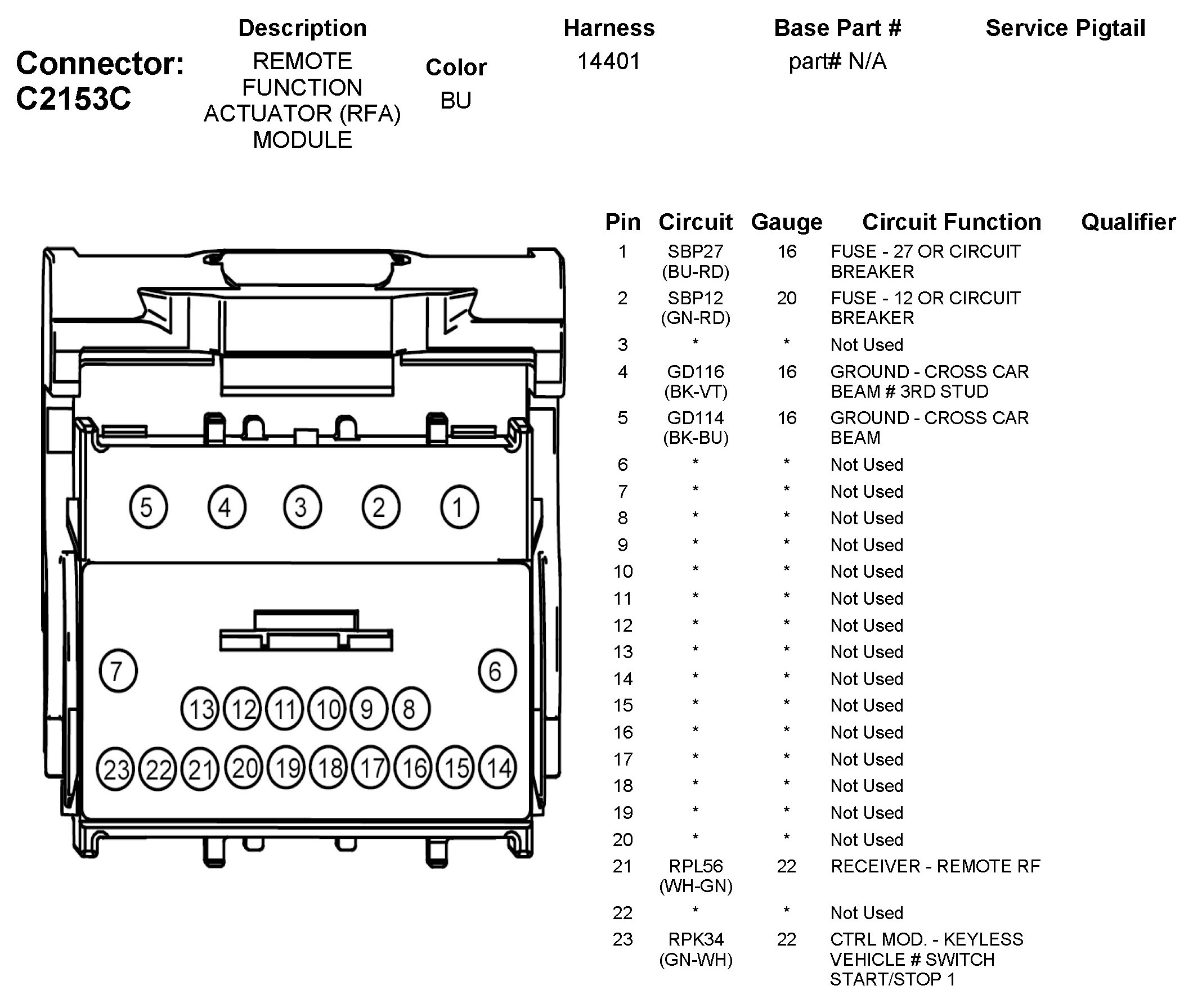 Connector: C2153C

| Description | Color | Harness | Base Part # | Service Pigtail |
|---|---|---|---|---|
| REMOTE FUNCTION ACTUATOR (RFA) MODULE | BU | 14401 | part# N/A | |

5 4 3 2 1
7 6
13 12 11 10 9 8
23 22 21 20 19 18 17 16 15 14

| Pin | Circuit | Gauge | Circuit Function | Qualifier |
|---|---|---|---|---|
| 1 | SBP27 (BU-RD) | 16 | FUSE - 27 OR CIRCUIT BREAKER | |
| 2 | SBP12 (GN-RD) | 20 | FUSE - 12 OR CIRCUIT BREAKER | |
| 3 | * | * | Not Used | |
| 4 | GD116 (BK-VT) | 16 | GROUND - CROSS CAR BEAM # 3RD STUD | |
| 5 | GD114 (BK-BU) | 16 | GROUND - CROSS CAR BEAM | |
| 6 | * | * | Not Used | |
| 7 | * | * | Not Used | |
| 8 | * | * | Not Used | |
| 9 | * | * | Not Used | |
| 10 | * | * | Not Used | |
| 11 | * | * | Not Used | |
| 12 | * | * | Not Used | |
| 13 | * | * | Not Used | |
| 14 | * | * | Not Used | |
| 15 | * | * | Not Used | |
| 16 | * | * | Not Used | |
| 17 | * | * | Not Used | |
| 18 | * | * | Not Used | |
| 19 | * | * | Not Used | |
| 20 | * | * | Not Used | |
| 21 | RPL56 (WH-GN) | 22 | RECEIVER - REMOTE RF | |
| 22 | * | * | Not Used | |
| 23 | RPK34 (GN-WH) | 22 | CTRL MOD. - KEYLESS VEHICLE # SWITCH START/STOP 1 | |