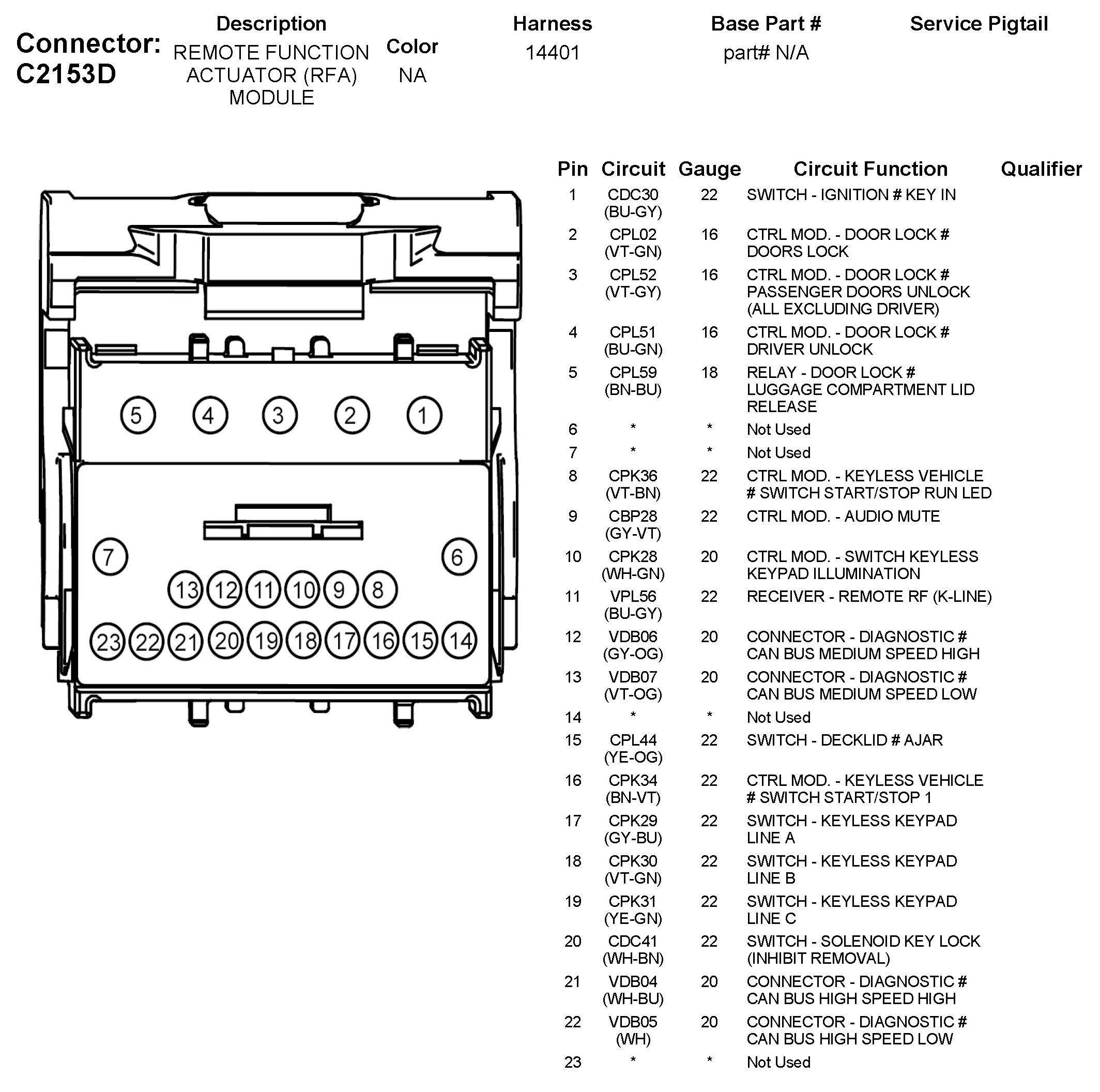 Connector: C2153D

| Description | Color | Harness | Base Part # | Service Pigtail |
|---|---|---|---|---|
| REMOTE FUNCTION ACTUATOR (RFA) MODULE | NA | 14401 | part# N/A | |

5 4 3 2 1
7 6
13 12 11 10 9 8
23 22 21 20 19 18 17 16 15 14

| Pin | Circuit | Gauge | Circuit Function | Qualifier |
|---|---|---|---|---|
| 1 | CDC30 (BU-GY) | 22 | SWITCH - IGNITION # KEY IN | |
| 2 | CPL02 (VT-GN) | 16 | CTRL MOD. - DOOR LOCK # DOORS LOCK | |
| 3 | CPL52 (VT-GY) | 16 | CTRL MOD. - DOOR LOCK # PASSENGER DOORS UNLOCK (ALL EXCLUDING DRIVER) | |
| 4 | CPL51 (BU-GN) | 16 | CTRL MOD. - DOOR LOCK # DRIVER UNLOCK | |
| 5 | CPL59 (BN-BU) | 18 | RELAY - DOOR LOCK # LUGGAGE COMPARTMENT LID RELEASE | |
| 6 | * | * | Not Used | |
| 7 | * | * | Not Used | |
| 8 | CPK36 (VT-BN) | 22 | CTRL MOD. - KEYLESS VEHICLE # SWITCH START/STOP RUN LED | |
| 9 | CBP28 (GY-VT) | 22 | CTRL MOD. - AUDIO MUTE | |
| 10 | CPK28 (WH-GN) | 20 | CTRL MOD. - SWITCH KEYLESS KEYPAD ILLUMINATION | |
| 11 | VPL56 (BU-GY) | 22 | RECEIVER - REMOTE RF (K-LINE) | |
| 12 | VDB06 (GY-OG) | 20 | CONNECTOR - DIAGNOSTIC # CAN BUS MEDIUM SPEED HIGH | |
| 13 | VDB07 (VT-OG) | 20 | CONNECTOR - DIAGNOSTIC # CAN BUS MEDIUM SPEED LOW | |
| 14 | * | * | Not Used | |
| 15 | CPL44 (YE-OG) | 22 | SWITCH - DECKLID # AJAR | |
| 16 | CPK34 (BN-VT) | 22 | CTRL MOD. - KEYLESS VEHICLE # SWITCH START/STOP 1 | |
| 17 | CPK29 (GY-BU) | 22 | SWITCH - KEYLESS KEYPAD LINE A | |
| 18 | CPK30 (VT-GN) | 22 | SWITCH - KEYLESS KEYPAD LINE B | |
| 19 | CPK31 (YE-GN) | 22 | SWITCH - KEYLESS KEYPAD LINE C | |
| 20 | CDC41 (WH-BN) | 22 | SWITCH - SOLENOID KEY LOCK (INHIBIT REMOVAL) | |
| 21 | VDB04 (WH-BU) | 20 | CONNECTOR - DIAGNOSTIC # CAN BUS HIGH SPEED HIGH | |
| 22 | VDB05 (WH) | 20 | CONNECTOR - DIAGNOSTIC # CAN BUS HIGH SPEED LOW | |
| 23 | * | * | Not Used | |