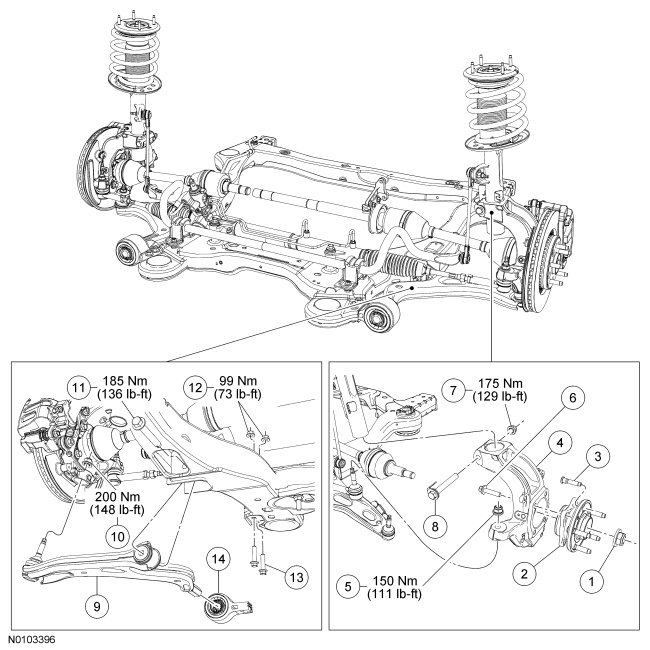 11 185 Nm (136 lb-ft)

12 99 Nm (73 lb-ft)

200 Nm (148 lb-ft)

10

9

14

13

7 175 Nm (129 lb-ft)

6

4

3

8

5 150 Nm (111 lb-ft)

2

1

N0103396