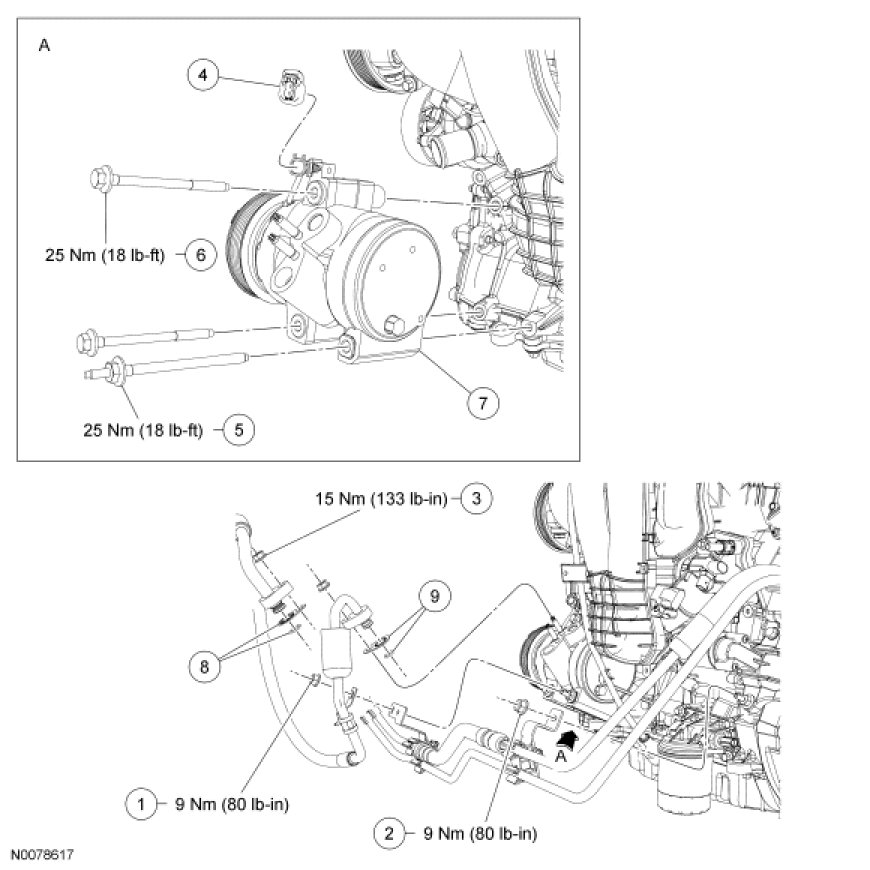 A

4

25 Nm (18 lb-ft) 6

7

25 Nm (18 lb-ft) 5

15 Nm (133 lb-in) 3

9

8

A

1 9 Nm (80 lb-in)

2 9 Nm (80 lb-in)

N0078617