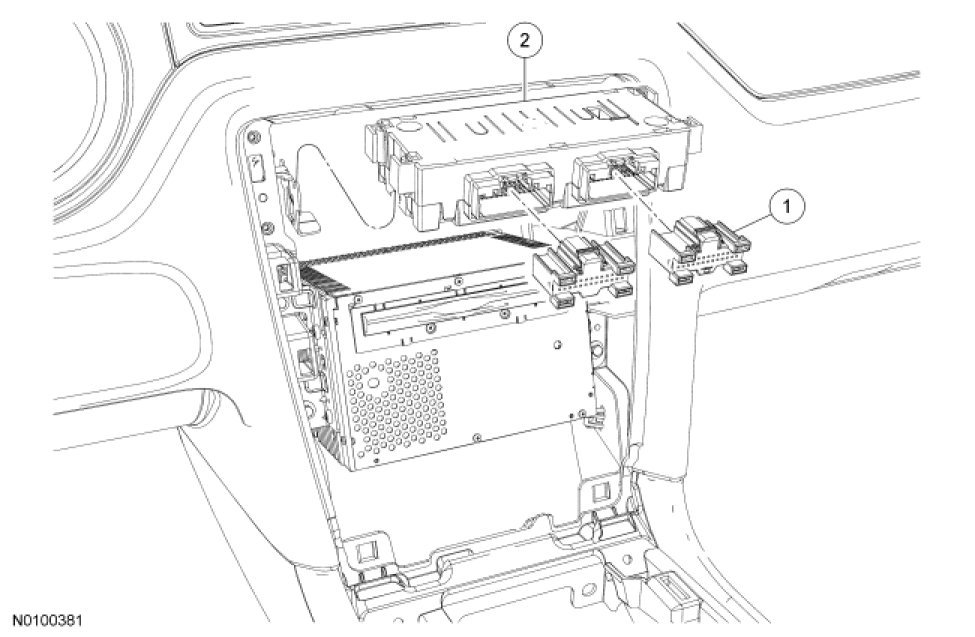 2

1

N0100381