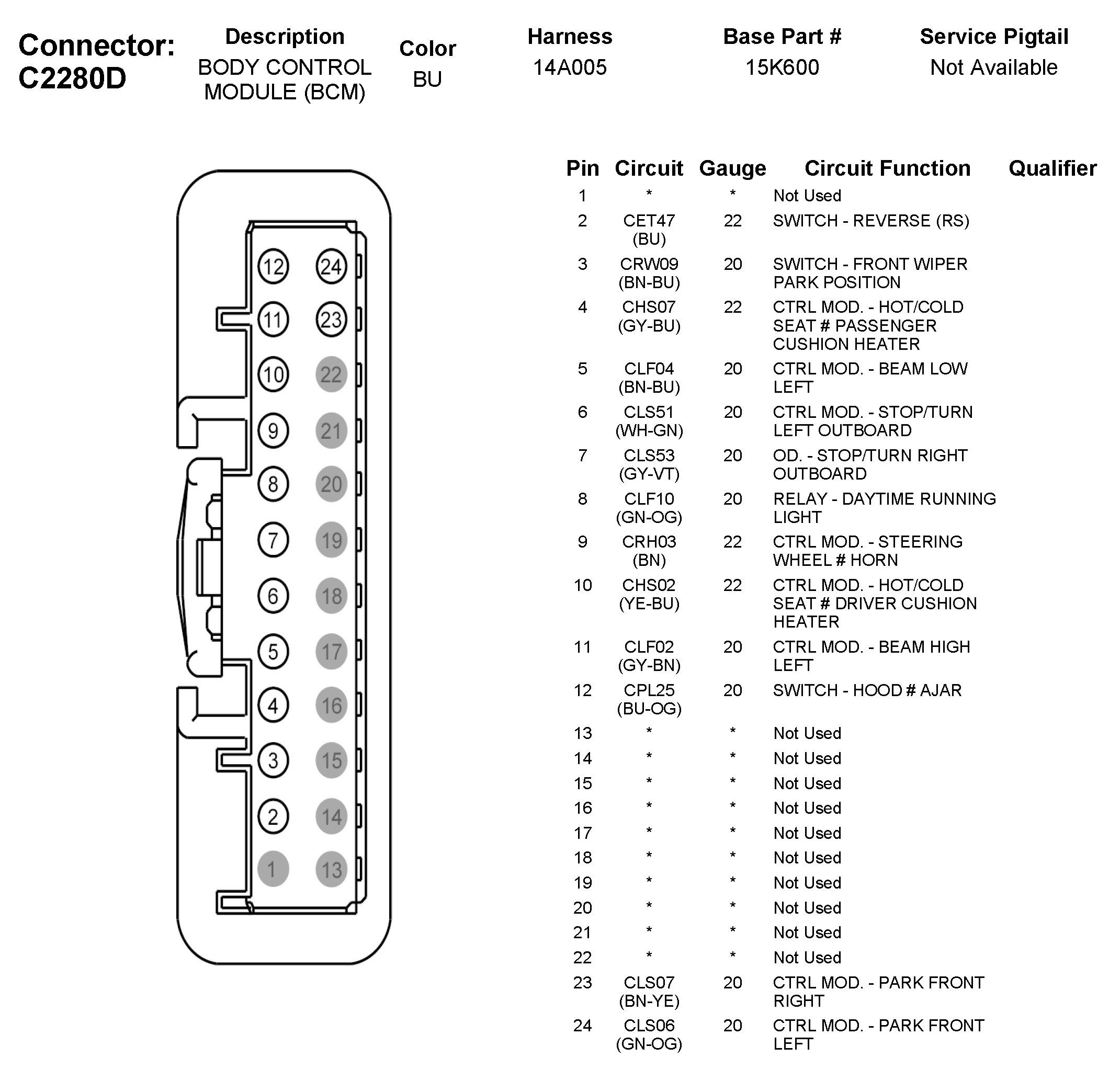 Connector: C2280D

| Description | Color | Harness | Base Part # | Service Pigtail |
|---|---|---|---|---|
| BODY CONTROL MODULE (BCM) | BU | 14A005 | 15K600 | Not Available |

12 24
11 23
10 22
9 21
8 20
7 19
6 18
5 17
4 16
3 15
2 14
1 13

| Pin | Circuit | Gauge | Circuit Function | Qualifier |
|---|---|---|---|---|
| 1 | * | * | Not Used | |
| 2 | CET47 (BU) | 22 | SWITCH - REVERSE (RS) | |
| 3 | CRW09 (BN-BU) | 20 | SWITCH - FRONT WIPER PARK POSITION | |
| 4 | CHS07 (GY-BU) | 22 | CTRL MOD. - HOT/COLD SEAT # PASSENGER CUSHION HEATER | |
| 5 | CLF04 (BN-BU) | 20 | CTRL MOD. - BEAM LOW LEFT | |
| 6 | CLS51 (WH-GN) | 20 | CTRL MOD. - STOP/TURN LEFT OUTBOARD | |
| 7 | CLS53 (GY-VT) | 20 | OD. - STOP/TURN RIGHT OUTBOARD | |
| 8 | CLF10 (GN-OG) | 20 | RELAY - DAYTIME RUNNING LIGHT | |
| 9 | CRH03 (BN) | 22 | CTRL MOD. - STEERING WHEEL # HORN | |
| 10 | CHS02 (YE-BU) | 22 | CTRL MOD. - HOT/COLD SEAT # DRIVER CUSHION HEATER | |
| 11 | CLF02 (GY-BN) | 20 | CTRL MOD. - BEAM HIGH LEFT | |
| 12 | CPL25 (BU-OG) | 20 | SWITCH - HOOD # AJAR | |
| 13 | * | * | Not Used | |
| 14 | * | * | Not Used | |
| 15 | * | * | Not Used | |
| 16 | * | * | Not Used | |
| 17 | * | * | Not Used | |
| 18 | * | * | Not Used | |
| 19 | * | * | Not Used | |
| 20 | * | * | Not Used | |
| 21 | * | * | Not Used | |
| 22 | * | * | Not Used | |
| 23 | CLS07 (BN-YE) | 20 | CTRL MOD. - PARK FRONT RIGHT | |
| 24 | CLS06 (GN-OG) | 20 | CTRL MOD. - PARK FRONT LEFT | |