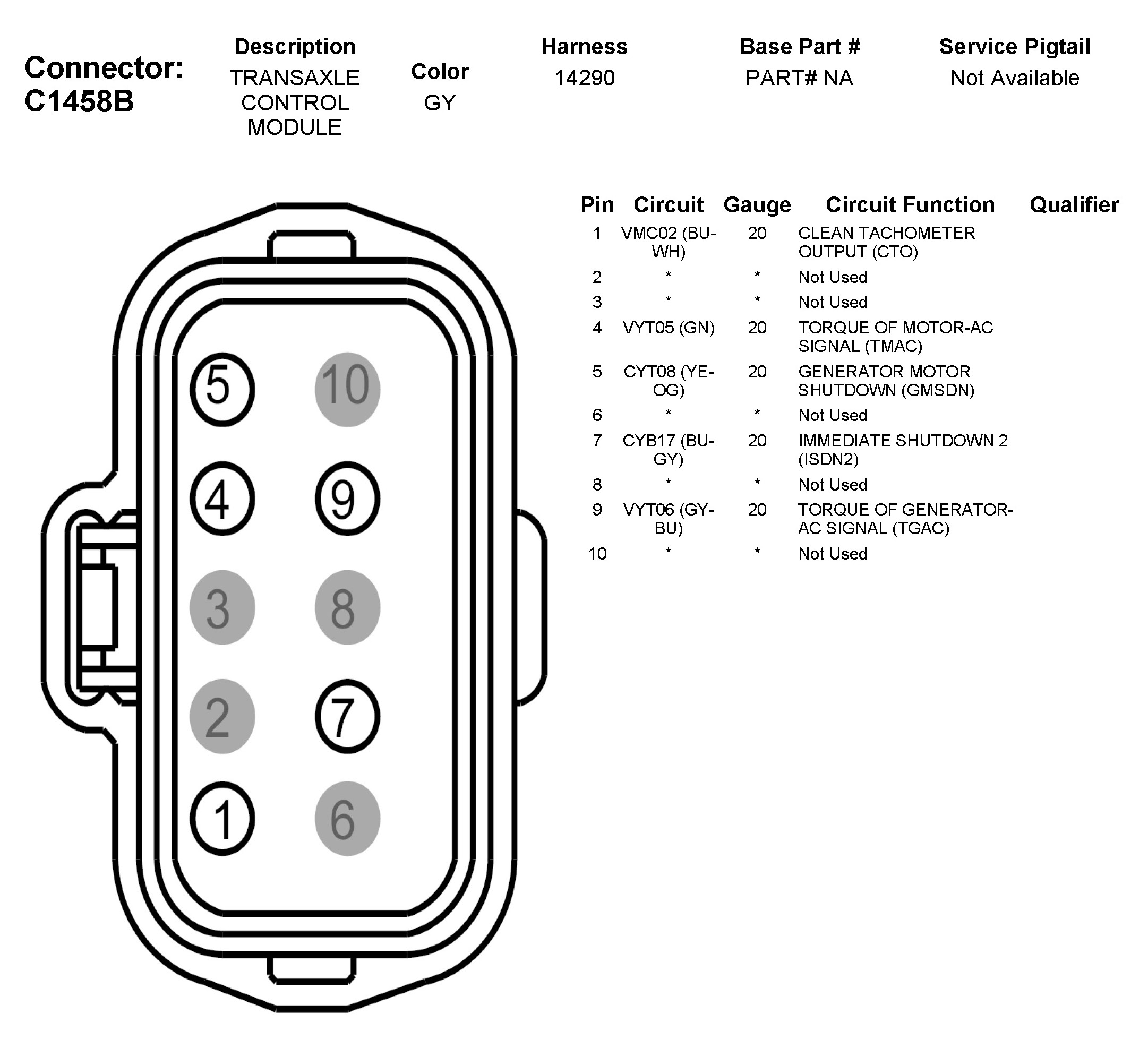 Connector: C1458B

| Description | Color | Harness | Base Part # | Service Pigtail |
|---|---|---|---|---|
| TRANSAXLE CONTROL MODULE | GY | 14290 | PART# NA | Not Available |

5 10
4 9
3 8
2 7
1 6

| Pin | Circuit | Gauge | Circuit Function | Qualifier |
|---|---|---|---|---|
| 1 | VMC02 (BU-WH) | 20 | CLEAN TACHOMETER OUTPUT (CTO) | |
| 2 | * | * | Not Used | |
| 3 | * | * | Not Used | |
| 4 | VYT05 (GN) | 20 | TORQUE OF MOTOR-AC SIGNAL (TMAC) | |
| 5 | CYT08 (YE-OG) | 20 | GENERATOR MOTOR SHUTDOWN (GMSDN) | |
| 6 | * | * | Not Used | |
| 7 | CYB17 (BU-GY) | 20 | IMMEDIATE SHUTDOWN 2 (ISDN2) | |
| 8 | * | * | Not Used | |
| 9 | VYT06 (GY-BU) | 20 | TORQUE OF GENERATOR-AC SIGNAL (TGAC) | |
| 10 | * | * | Not Used | |