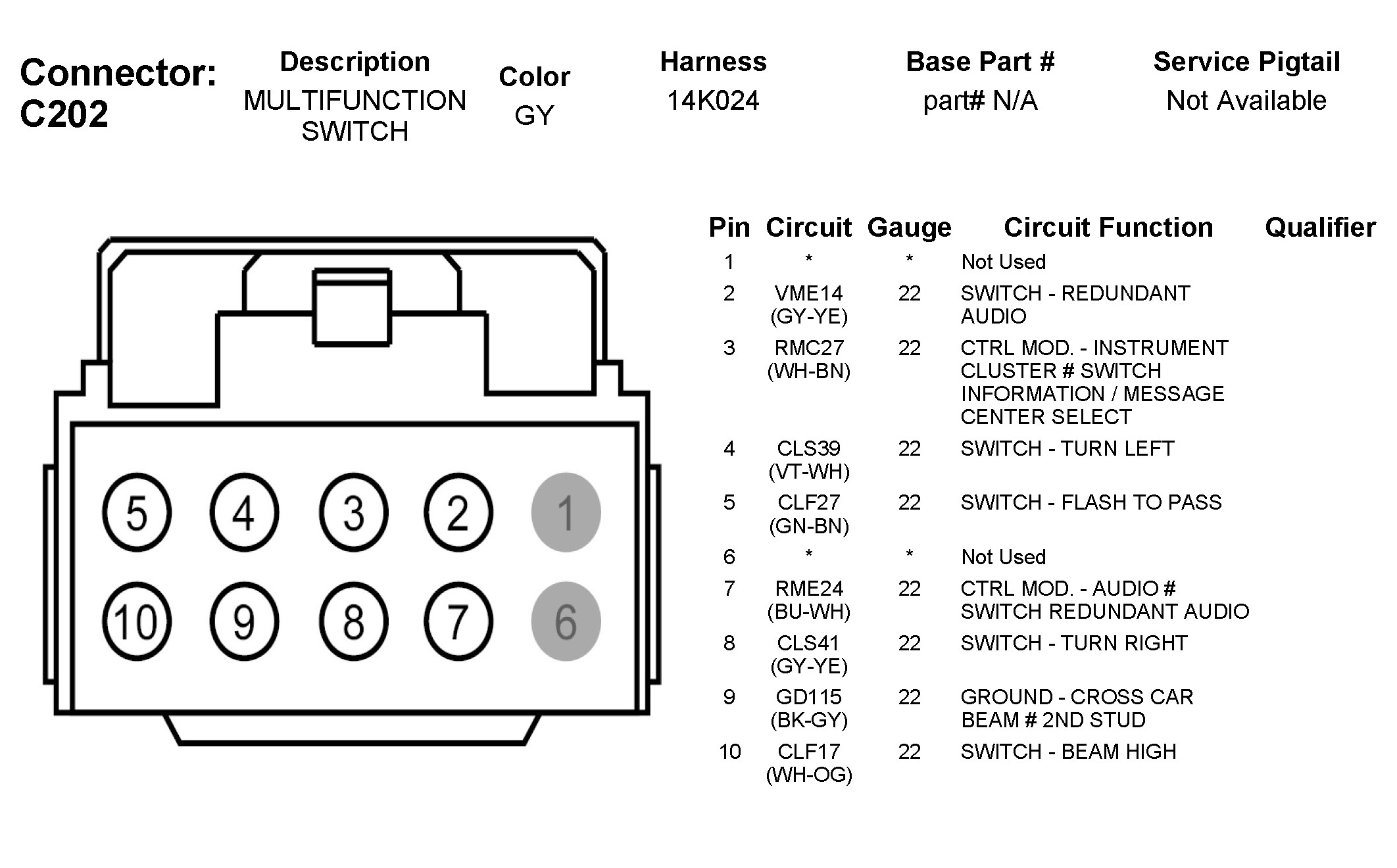 Connector: C202

| Description | Color | Harness | Base Part # | Service Pigtail |
|---|---|---|---|---|
| MULTIFUNCTION SWITCH | GY | 14K024 | part# N/A | Not Available |

5 4 3 2 1
10 9 8 7 6

| Pin | Circuit | Gauge | Circuit Function | Qualifier |
|---|---|---|---|---|
| 1 | * | * | Not Used | |
| 2 | VME14 (GY-YE) | 22 | SWITCH - REDUNDANT AUDIO | |
| 3 | RMC27 (WH-BN) | 22 | CTRL MOD. - INSTRUMENT CLUSTER # SWITCH INFORMATION / MESSAGE CENTER SELECT | |
| 4 | CLS39 (VT-WH) | 22 | SWITCH - TURN LEFT | |
| 5 | CLF27 (GN-BN) | 22 | SWITCH - FLASH TO PASS | |
| 6 | * | * | Not Used | |
| 7 | RME24 (BU-WH) | 22 | CTRL MOD. - AUDIO # SWITCH REDUNDANT AUDIO | |
| 8 | CLS41 (GY-YE) | 22 | SWITCH - TURN RIGHT | |
| 9 | GD115 (BK-GY) | 22 | GROUND - CROSS CAR BEAM # 2ND STUD | |
| 10 | CLF17 (WH-OG) | 22 | SWITCH - BEAM HIGH | |