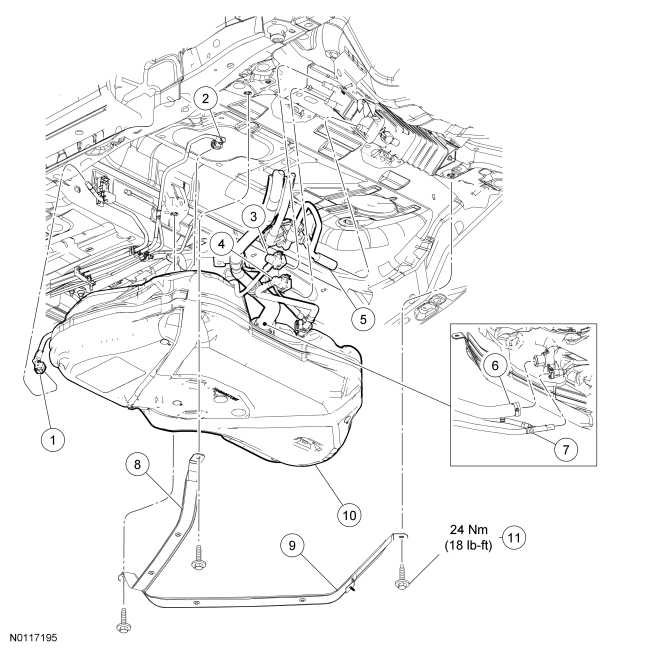 2
3
4
5
6
7
1
8
10
9
24 Nm
(18 lb-ft)
11
N0117195