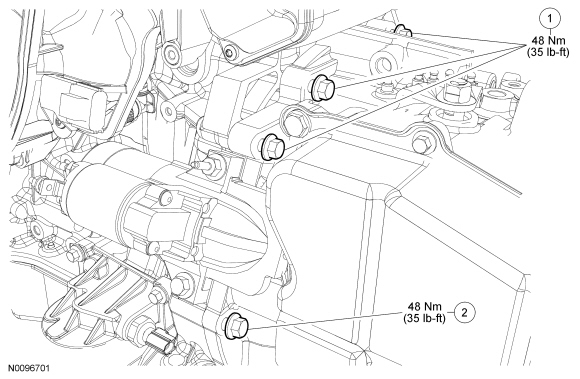 1
48 Nm
(35 lb-ft)

48 Nm
(35 lb-ft)
2

N0096701