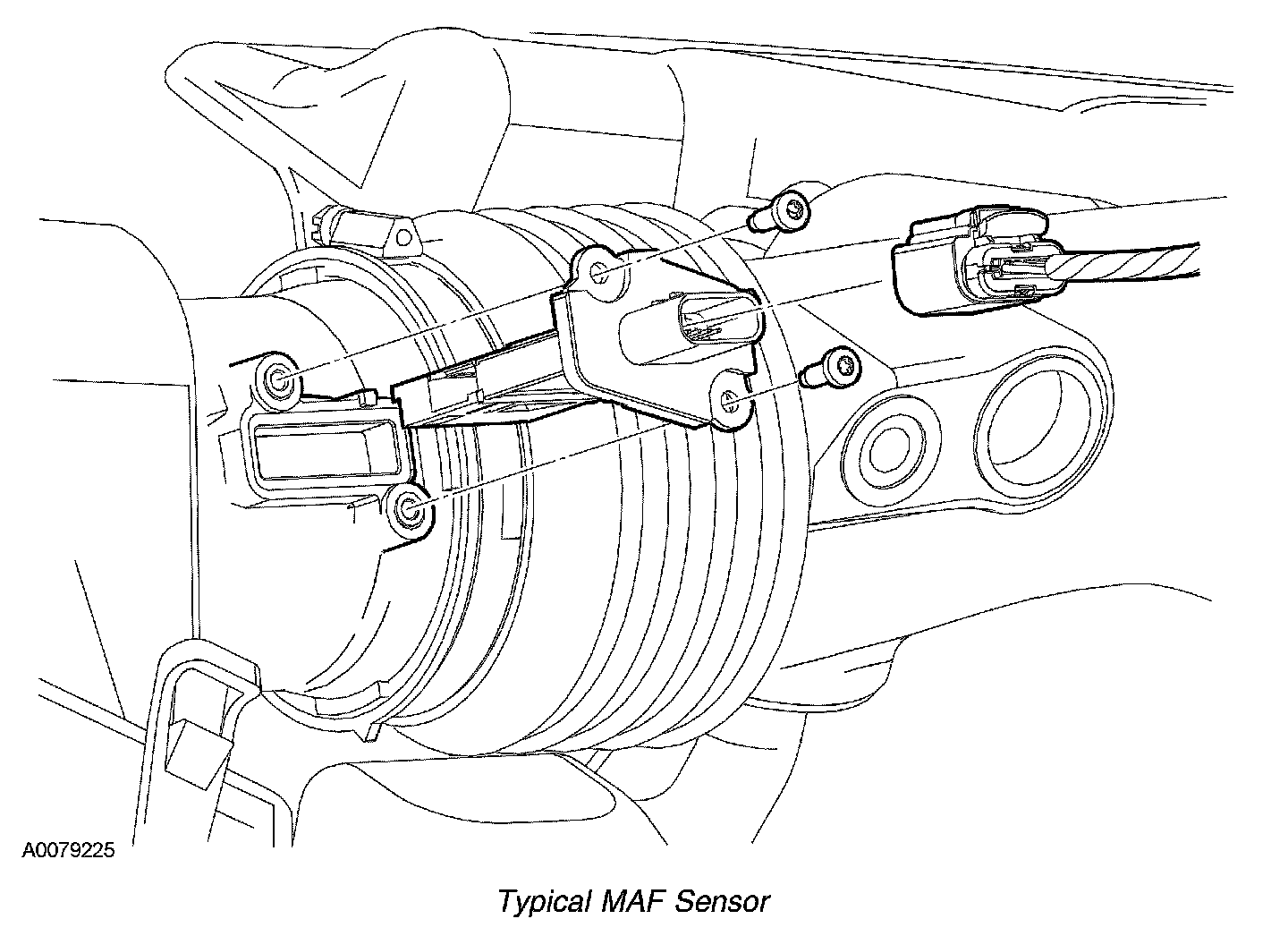 A0079225

Typical MAF Sensor