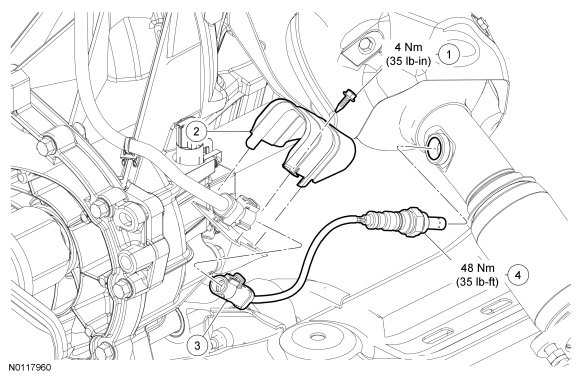 4 Nm
(35 lb-in)
1

2

48 Nm
(35 lb-ft)
4

3

N0117960