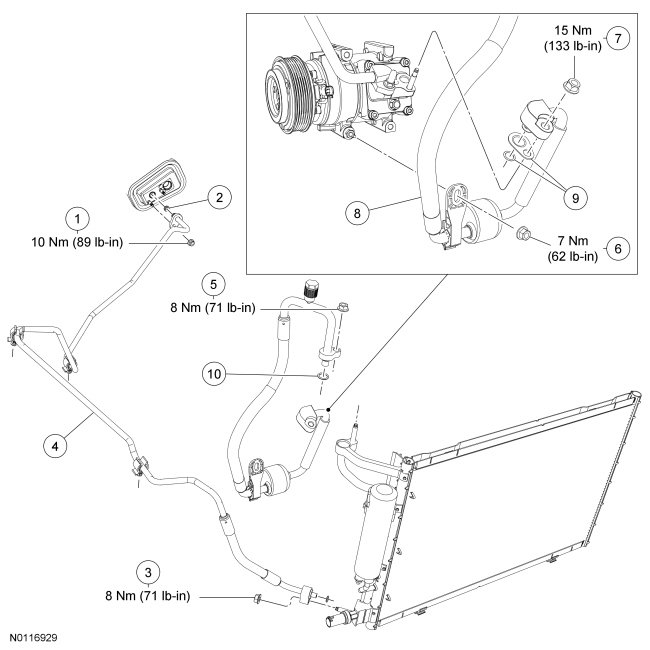 15 Nm
(133 lb-in)
7

9

8

7 Nm
(62 lb-in)
6

2

1
10 Nm (89 lb-in)

5
8 Nm (71 lb-in)

10

4

3
8 Nm (71 lb-in)

N0116929