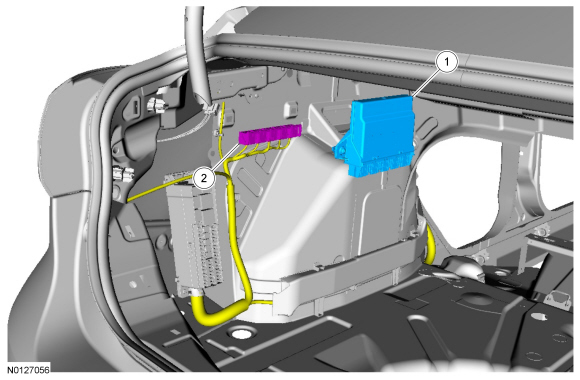 1
2
N0127056