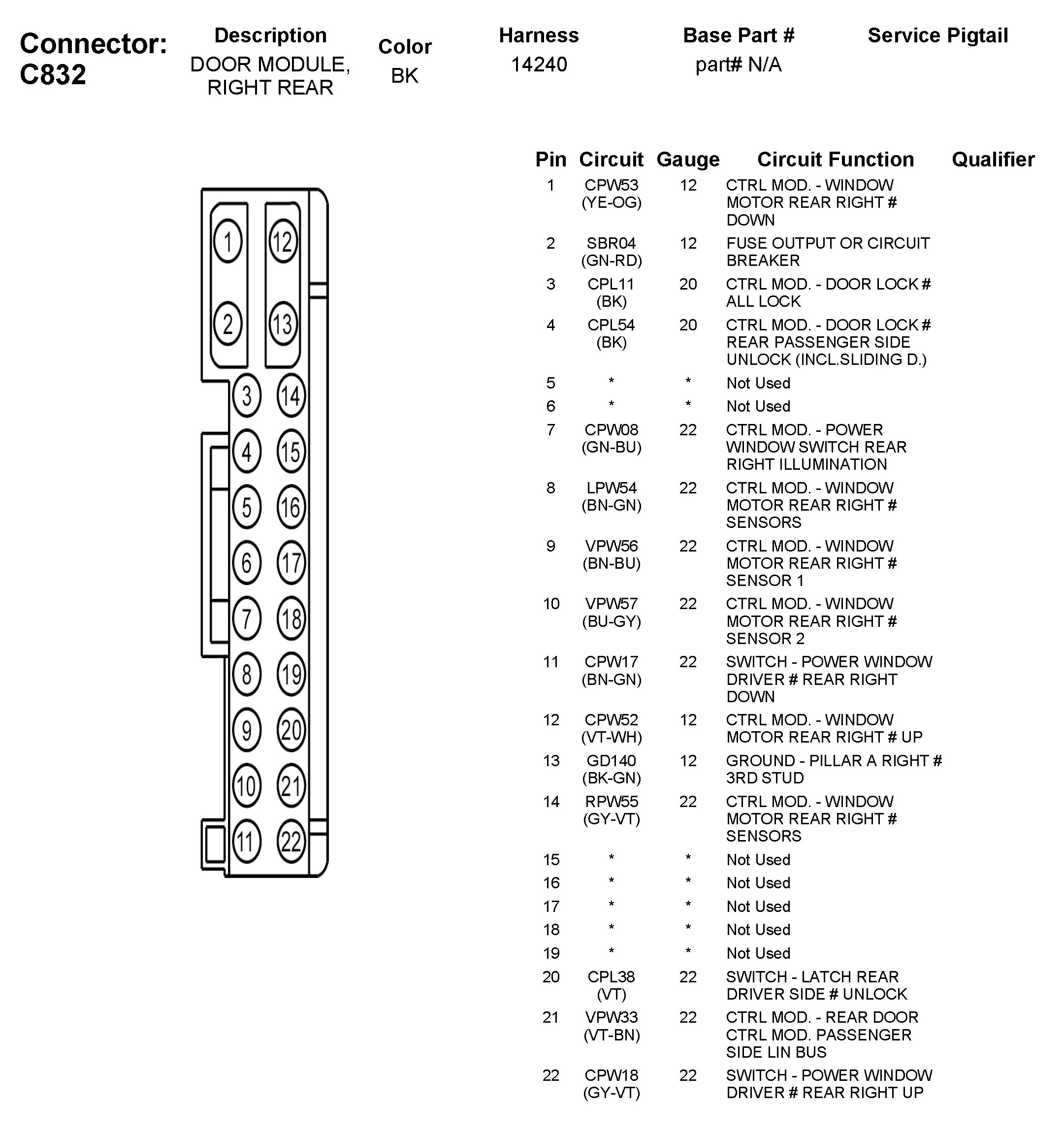 Connector: C832

| Description | Color | Harness | Base Part # | Service Pigtail |
|---|---|---|---|---|
| DOOR MODULE, RIGHT REAR | BK | 14240 | part# N/A | |

1 12
2 13
3 14
4 15
5 16
6 17
7 18
8 19
9 20
10 21
11 22

| Pin | Circuit | Gauge | Circuit Function | Qualifier |
|---|---|---|---|---|
| 1 | CPW53 (YE-OG) | 12 | CTRL MOD. - WINDOW MOTOR REAR RIGHT # DOWN | |
| 2 | SBR04 (GN-RD) | 12 | FUSE OUTPUT OR CIRCUIT BREAKER | |
| 3 | CPL11 (BK) | 20 | CTRL MOD. - DOOR LOCK # ALL LOCK | |
| 4 | CPL54 (BK) | 20 | CTRL MOD. - DOOR LOCK # REAR PASSENGER SIDE UNLOCK (INCL.SLIDING D.) | |
| 5 | * | * | Not Used | |
| 6 | * | * | Not Used | |
| 7 | CPW08 (GN-BU) | 22 | CTRL MOD. - POWER WINDOW SWITCH REAR RIGHT ILLUMINATION | |
| 8 | LPW54 (BN-GN) | 22 | CTRL MOD. - WINDOW MOTOR REAR RIGHT # SENSORS | |
| 9 | VPW56 (BN-BU) | 22 | CTRL MOD. - WINDOW MOTOR REAR RIGHT # SENSOR 1 | |
| 10 | VPW57 (BU-GY) | 22 | CTRL MOD. - WINDOW MOTOR REAR RIGHT # SENSOR 2 | |
| 11 | CPW17 (BN-GN) | 22 | SWITCH - POWER WINDOW DRIVER # REAR RIGHT DOWN | |
| 12 | CPW52 (VT-WH) | 12 | CTRL MOD. - WINDOW MOTOR REAR RIGHT # UP | |
| 13 | GD140 (BK-GN) | 12 | GROUND - PILLAR A RIGHT # 3RD STUD | |
| 14 | RPW55 (GY-VT) | 22 | CTRL MOD. - WINDOW MOTOR REAR RIGHT # SENSORS | |
| 15 | * | * | Not Used | |
| 16 | * | * | Not Used | |
| 17 | * | * | Not Used | |
| 18 | * | * | Not Used | |
| 19 | * | * | Not Used | |
| 20 | CPL38 (VT) | 22 | SWITCH - LATCH REAR DRIVER SIDE # UNLOCK | |
| 21 | VPW33 (VT-BN) | 22 | CTRL MOD. - REAR DOOR CTRL MOD. PASSENGER SIDE LIN BUS | |
| 22 | CPW18 (GY-VT) | 22 | SWITCH - POWER WINDOW DRIVER # REAR RIGHT UP | |