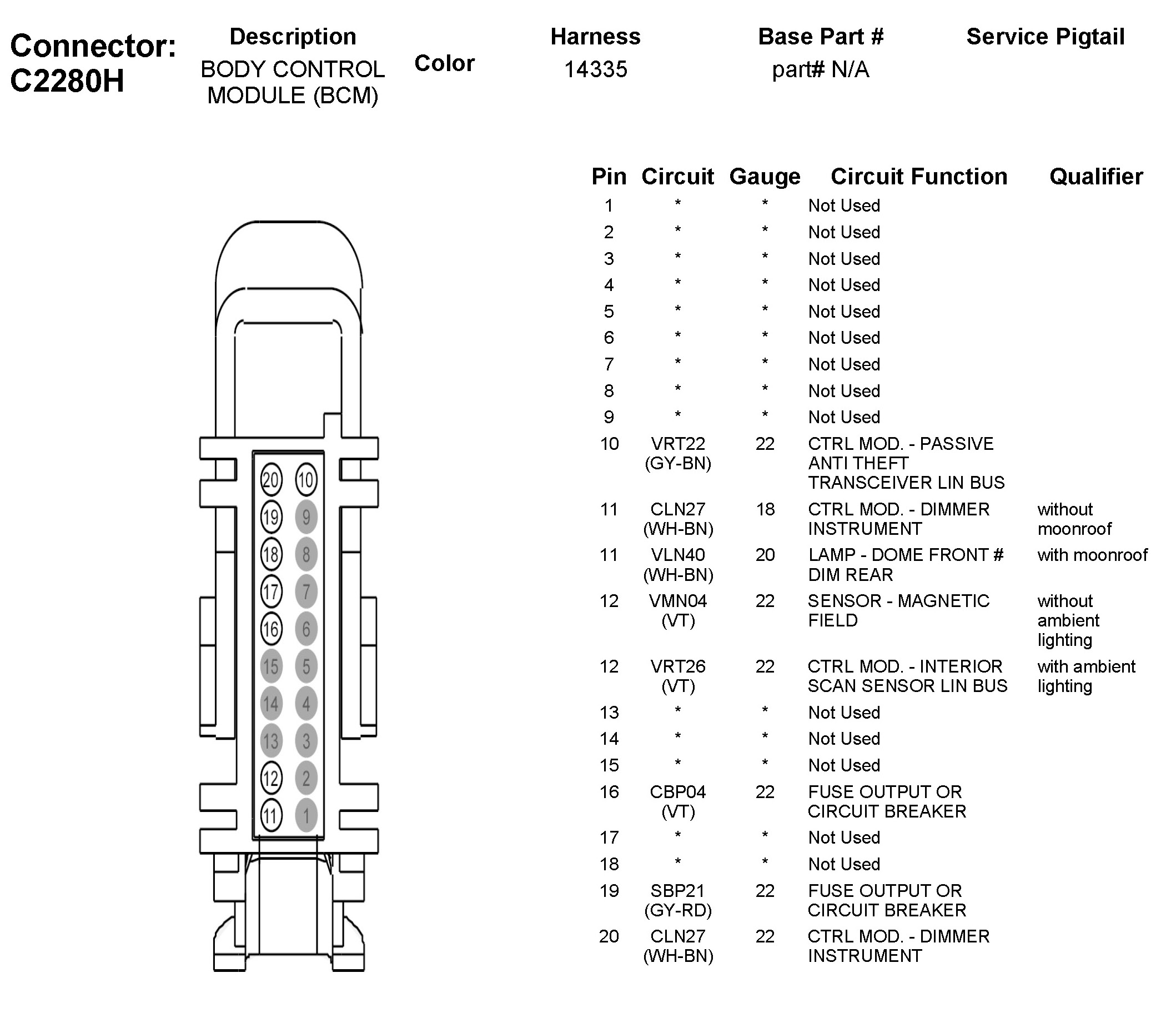 Connector: C2280H

| Description | Color | Harness | Base Part # | Service Pigtail |
|---|---|---|---|---|
| BODY CONTROL MODULE (BCM) | | 14335 | part# N/A | |

20 10
19 9
18 8
17 7
16 6
15 5
14 4
13 3
12 2
11 1

| Pin | Circuit | Gauge | Circuit Function | Qualifier |
|---|---|---|---|---|
| 1 | * | * | Not Used | |
| 2 | * | * | Not Used | |
| 3 | * | * | Not Used | |
| 4 | * | * | Not Used | |
| 5 | * | * | Not Used | |
| 6 | * | * | Not Used | |
| 7 | * | * | Not Used | |
| 8 | * | * | Not Used | |
| 9 | * | * | Not Used | |
| 10 | VRT22 (GY-BN) | 22 | CTRL MOD. - PASSIVE ANTI THEFT TRANSCEIVER LIN BUS | |
| 11 | CLN27 (WH-BN) | 18 | CTRL MOD. - DIMMER INSTRUMENT | without moonroof |
| 11 | VLN40 (WH-BN) | 20 | LAMP - DOME FRONT # DIM REAR | with moonroof |
| 12 | VMN04 (VT) | 22 | SENSOR - MAGNETIC FIELD | without ambient lighting |
| 12 | VRT26 (VT) | 22 | CTRL MOD. - INTERIOR SCAN SENSOR LIN BUS | with ambient lighting |
| 13 | * | * | Not Used | |
| 14 | * | * | Not Used | |
| 15 | * | * | Not Used | |
| 16 | CBP04 (VT) | 22 | FUSE OUTPUT OR CIRCUIT BREAKER | |
| 17 | * | * | Not Used | |
| 18 | * | * | Not Used | |
| 19 | SBP21 (GY-RD) | 22 | FUSE OUTPUT OR CIRCUIT BREAKER | |
| 20 | CLN27 (WH-BN) | 22 | CTRL MOD. - DIMMER INSTRUMENT | |