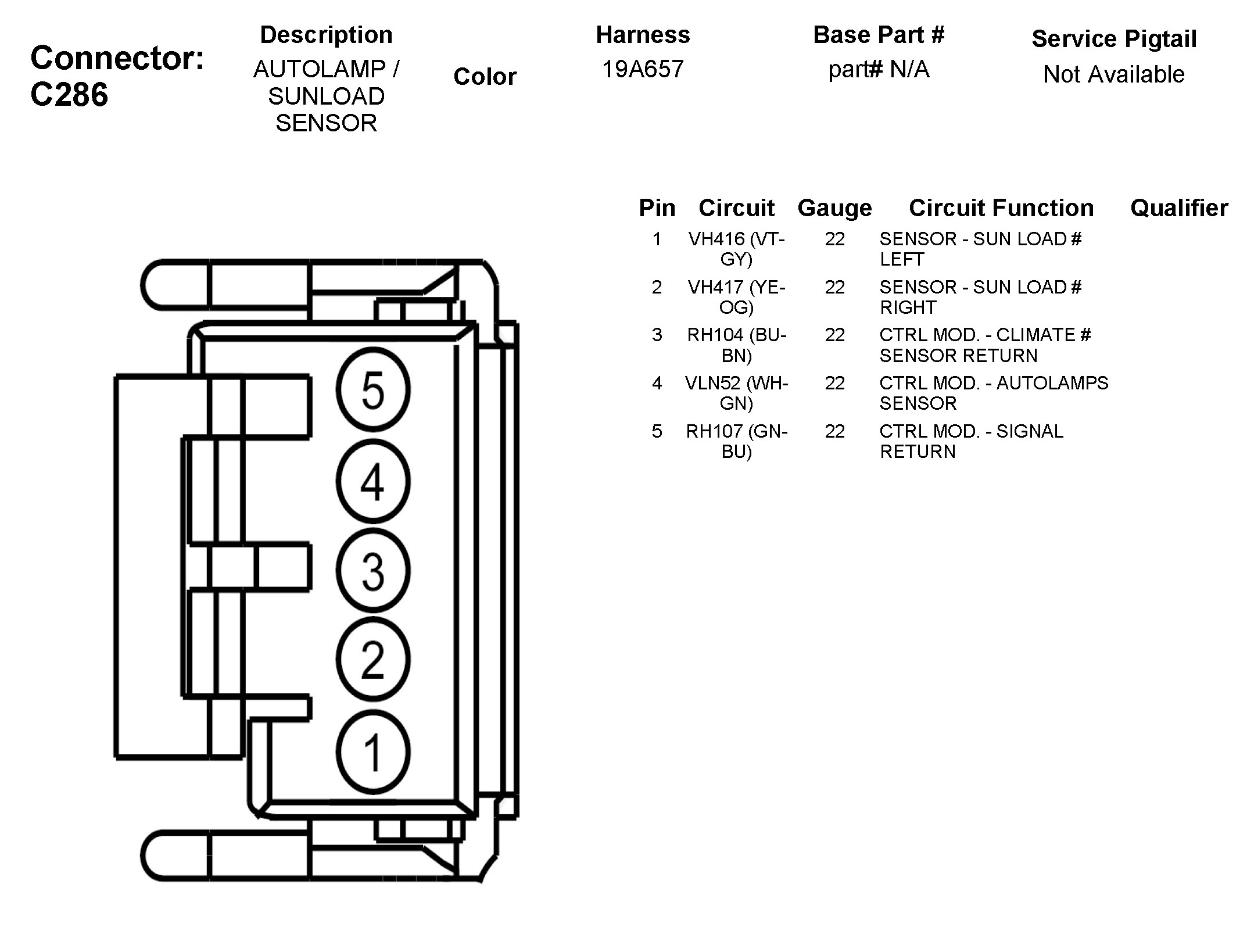 Connector: C286

| Description | Color | Harness | Base Part # | Service Pigtail |
|---|---|---|---|---|
| AUTOLAMP / SUNLOAD SENSOR | | 19A657 | part# N/A | Not Available |

5
4
3
2
1

| Pin | Circuit | Gauge | Circuit Function | Qualifier |
|---|---|---|---|---|
| 1 | VH416 (VT-GY) | 22 | SENSOR - SUN LOAD # LEFT | |
| 2 | VH417 (YE-OG) | 22 | SENSOR - SUN LOAD # RIGHT | |
| 3 | RH104 (BU-BN) | 22 | CTRL MOD. - CLIMATE # SENSOR RETURN | |
| 4 | VLN52 (WH-GN) | 22 | CTRL MOD. - AUTOLAMPS SENSOR | |
| 5 | RH107 (GN-BU) | 22 | CTRL MOD. - SIGNAL RETURN | |