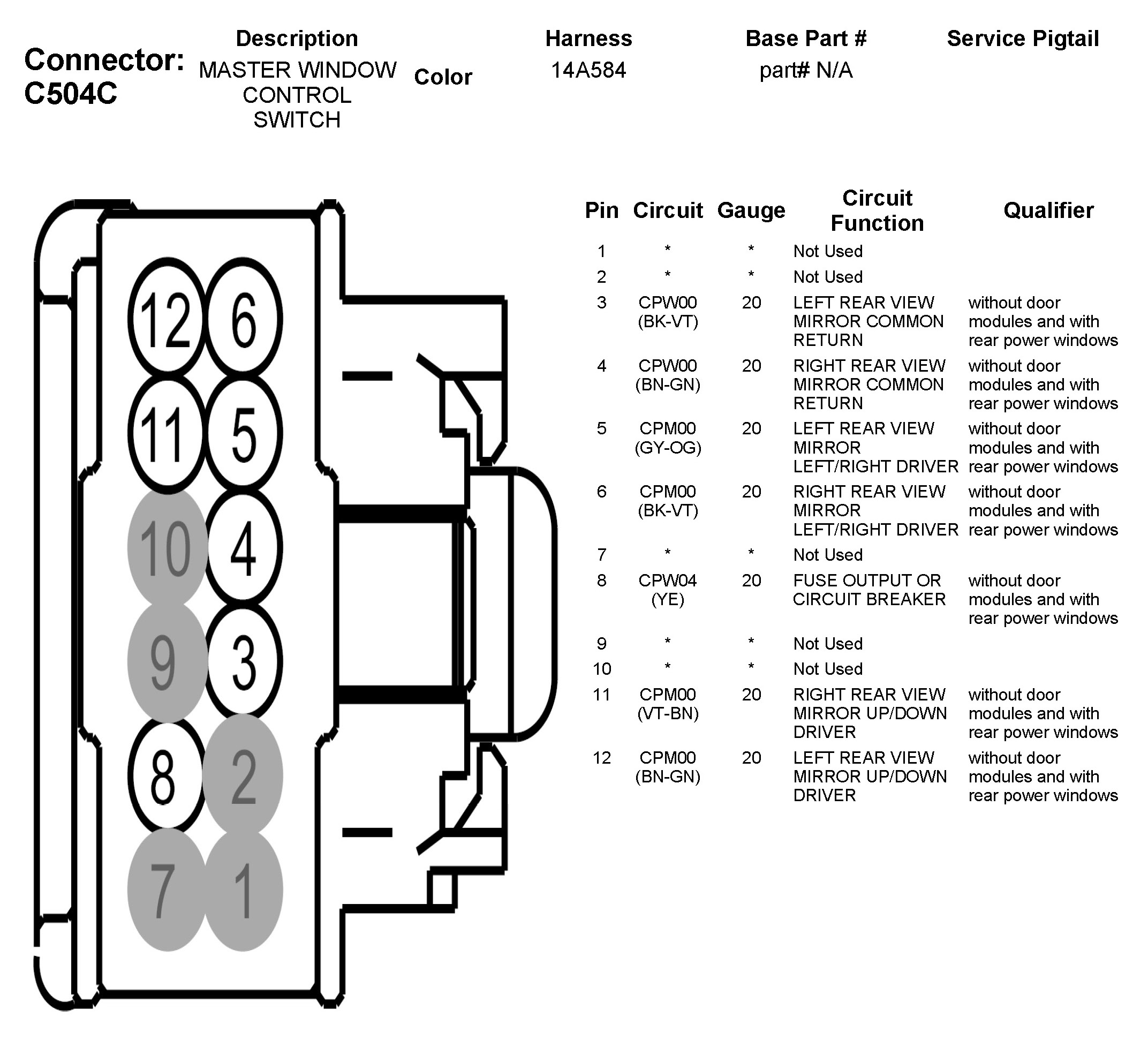 Connector: C504C

| Description | Color | Harness | Base Part # | Service Pigtail |
|---|---|---|---|---|
| MASTER WINDOW CONTROL SWITCH | | 14A584 | part# N/A | |

12 6
11 5
10 4
9 3
8 2
7 1

| Pin | Circuit | Gauge | Circuit Function | Qualifier |
|---|---|---|---|---|
| 1 | * | * | Not Used | |
| 2 | * | * | Not Used | |
| 3 | CPW00 (BK-VT) | 20 | LEFT REAR VIEW MIRROR COMMON RETURN | without door modules and with rear power windows |
| 4 | CPW00 (BN-GN) | 20 | RIGHT REAR VIEW MIRROR COMMON RETURN | without door modules and with rear power windows |
| 5 | CPM00 (GY-OG) | 20 | LEFT REAR VIEW MIRROR LEFT/RIGHT DRIVER | without door modules and with rear power windows |
| 6 | CPM00 (BK-VT) | 20 | RIGHT REAR VIEW MIRROR LEFT/RIGHT DRIVER | without door modules and with rear power windows |
| 7 | * | * | Not Used | |
| 8 | CPW04 (YE) | 20 | FUSE OUTPUT OR CIRCUIT BREAKER | without door modules and with rear power windows |
| 9 | * | * | Not Used | |
| 10 | * | * | Not Used | |
| 11 | CPM00 (VT-BN) | 20 | RIGHT REAR VIEW MIRROR UP/DOWN DRIVER | without door modules and with rear power windows |
| 12 | CPM00 (BN-GN) | 20 | LEFT REAR VIEW MIRROR UP/DOWN DRIVER | without door modules and with rear power windows |