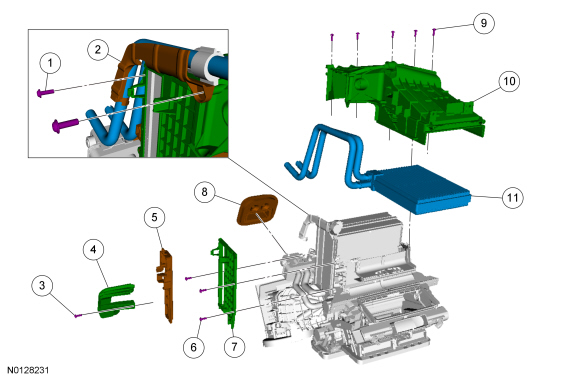 1
2
9
10
11
8
5
4
3
6
7
N0128231