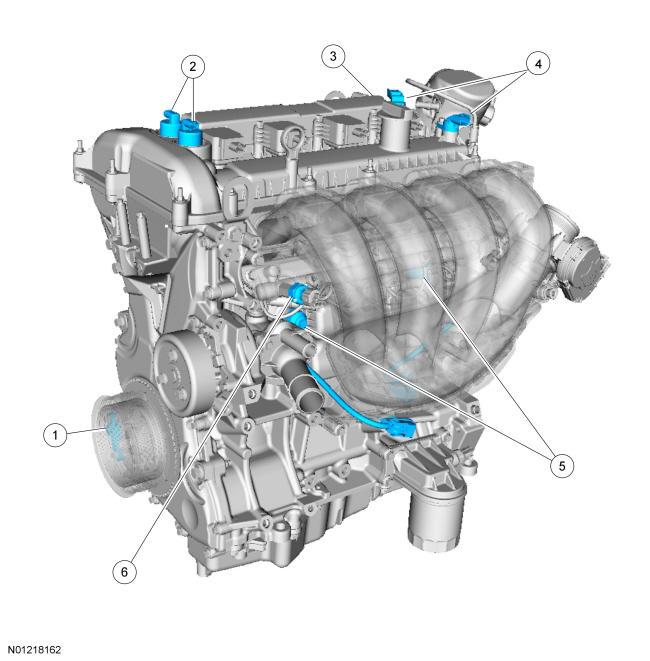 2
3
4
1
5
6
N01218162