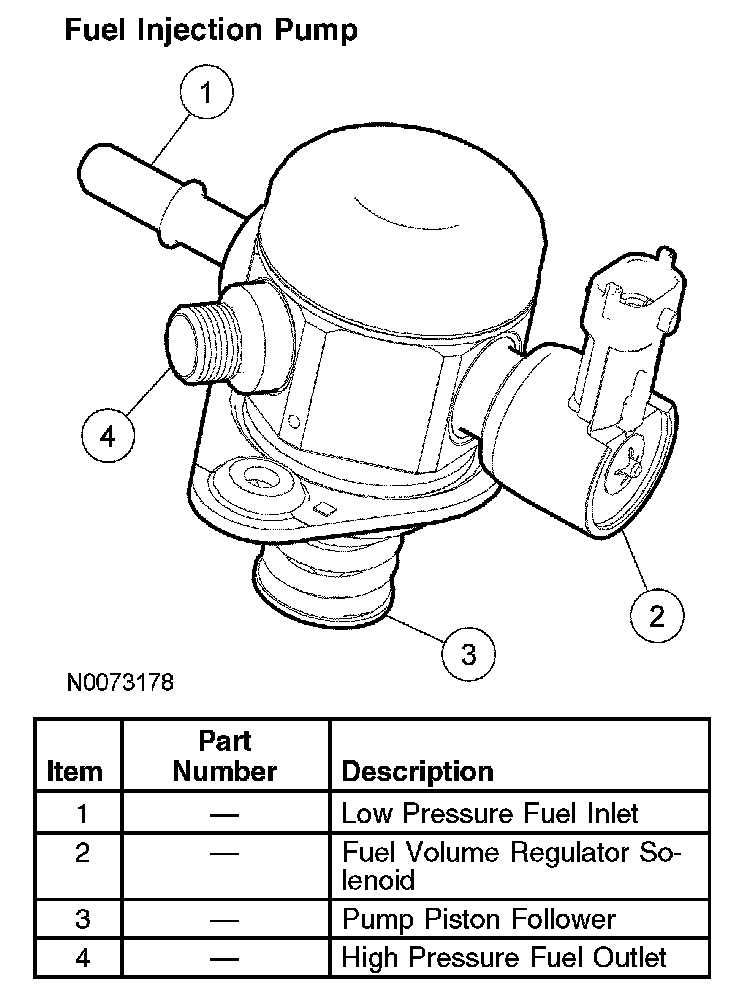 Fuel Injection Pump

1

4

2

3

N0073178

| Item | Part Number | Description |
|---|---|---|
| 1 | — | Low Pressure Fuel Inlet |
| 2 | — | Fuel Volume Regulator Solenoid |
| 3 | — | Pump Piston Follower |
| 4 | — | High Pressure Fuel Outlet |