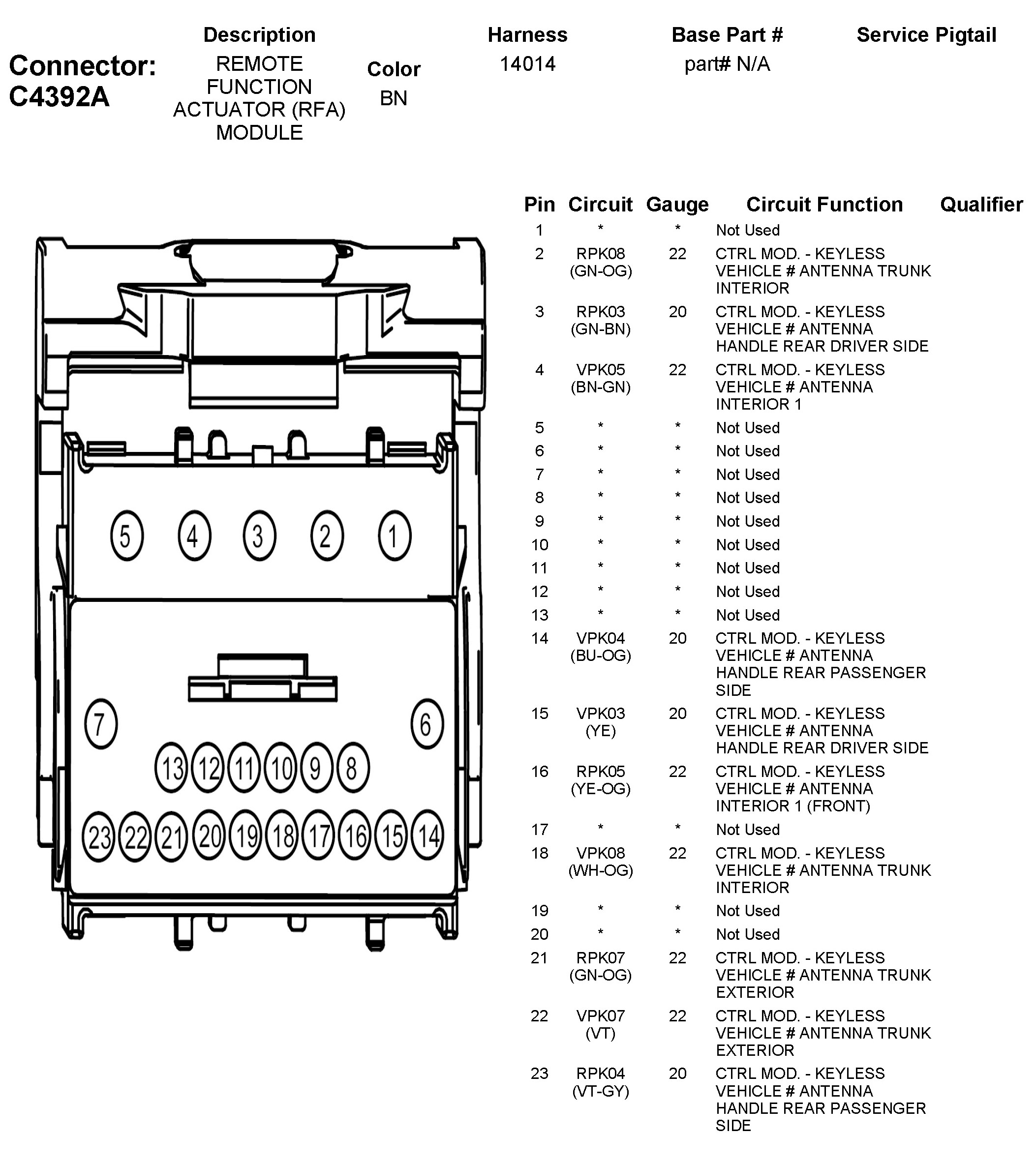 Connector: C4392A

| Description | Color | Harness | Base Part # | Service Pigtail |
|---|---|---|---|---|
| REMOTE FUNCTION ACTUATOR (RFA) MODULE | BN | 14014 | part# N/A | |

5 4 3 2 1

7 6

13 12 11 10 9 8

23 22 21 20 19 18 17 16 15 14

| Pin | Circuit | Gauge | Circuit Function | Qualifier |
|---|---|---|---|---|
| 1 | * | * | Not Used | |
| 2 | RPK08 (GN-OG) | 22 | CTRL MOD. - KEYLESS VEHICLE # ANTENNA TRUNK INTERIOR | |
| 3 | RPK03 (GN-BN) | 20 | CTRL MOD. - KEYLESS VEHICLE # ANTENNA HANDLE REAR DRIVER SIDE | |
| 4 | VPK05 (BN-GN) | 22 | CTRL MOD. - KEYLESS VEHICLE # ANTENNA INTERIOR 1 | |
| 5 | * | * | Not Used | |
| 6 | * | * | Not Used | |
| 7 | * | * | Not Used | |
| 8 | * | * | Not Used | |
| 9 | * | * | Not Used | |
| 10 | * | * | Not Used | |
| 11 | * | * | Not Used | |
| 12 | * | * | Not Used | |
| 13 | * | * | Not Used | |
| 14 | VPK04 (BU-OG) | 20 | CTRL MOD. - KEYLESS VEHICLE # ANTENNA HANDLE REAR PASSENGER SIDE | |
| 15 | VPK03 (YE) | 20 | CTRL MOD. - KEYLESS VEHICLE # ANTENNA HANDLE REAR DRIVER SIDE | |
| 16 | RPK05 (YE-OG) | 22 | CTRL MOD. - KEYLESS VEHICLE # ANTENNA INTERIOR 1 (FRONT) | |
| 17 | * | * | Not Used | |
| 18 | VPK08 (WH-OG) | 22 | CTRL MOD. - KEYLESS VEHICLE # ANTENNA TRUNK INTERIOR | |
| 19 | * | * | Not Used | |
| 20 | * | * | Not Used | |
| 21 | RPK07 (GN-OG) | 22 | CTRL MOD. - KEYLESS VEHICLE # ANTENNA TRUNK EXTERIOR | |
| 22 | VPK07 (VT) | 22 | CTRL MOD. - KEYLESS VEHICLE # ANTENNA TRUNK EXTERIOR | |
| 23 | RPK04 (VT-GY) | 20 | CTRL MOD. - KEYLESS VEHICLE # ANTENNA HANDLE REAR PASSENGER SIDE | |