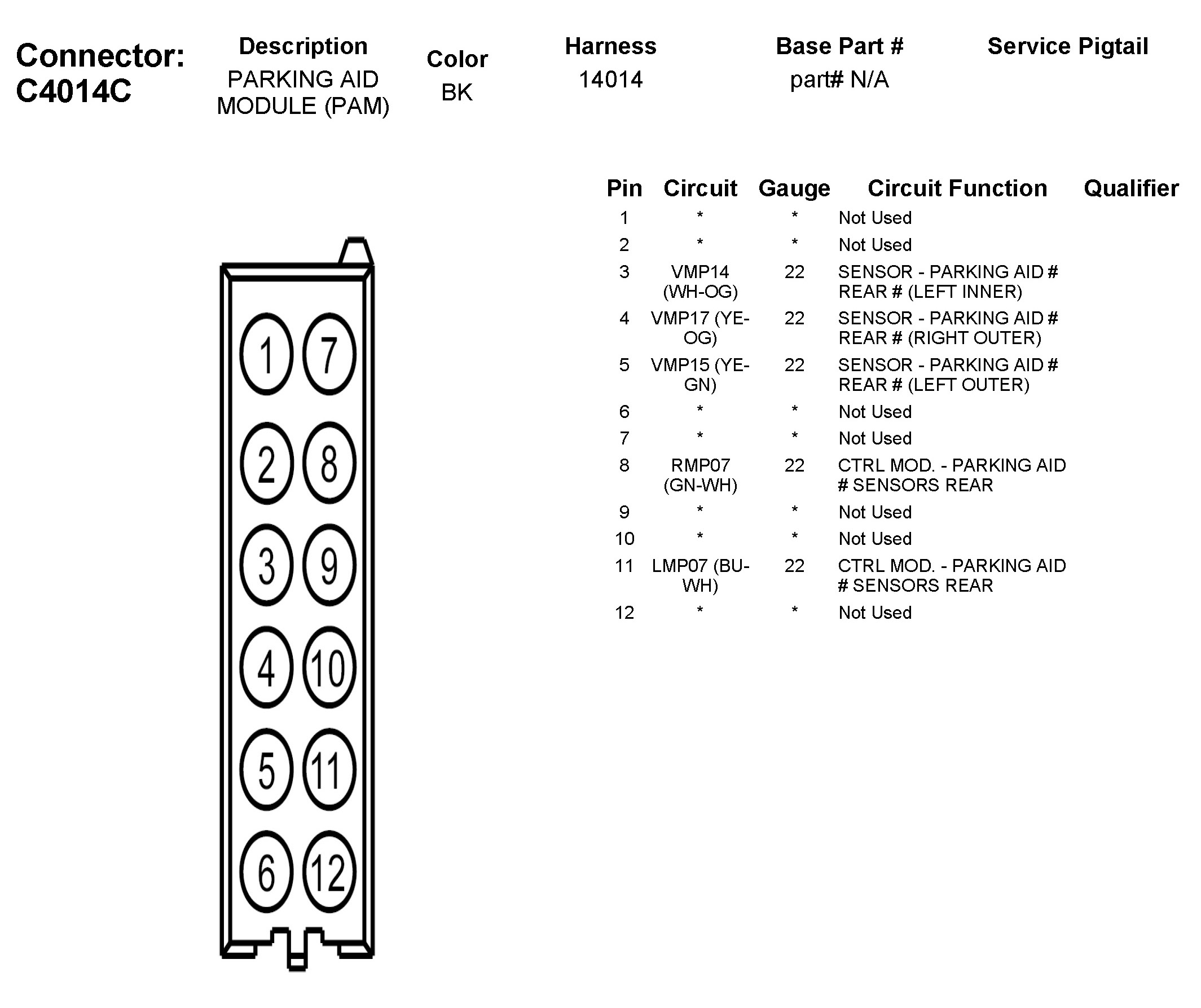 Connector: C4014C

| Description | Color | Harness | Base Part # | Service Pigtail |
|---|---|---|---|---|
| PARKING AID MODULE (PAM) | BK | 14014 | part# N/A | |

1 7
2 8
3 9
4 10
5 11
6 12

| Pin | Circuit | Gauge | Circuit Function | Qualifier |
|---|---|---|---|---|
| 1 | * | * | Not Used | |
| 2 | * | * | Not Used | |
| 3 | VMP14 (WH-OG) | 22 | SENSOR - PARKING AID # REAR # (LEFT INNER) | |
| 4 | VMP17 (YE-OG) | 22 | SENSOR - PARKING AID # REAR # (RIGHT OUTER) | |
| 5 | VMP15 (YE-GN) | 22 | SENSOR - PARKING AID # REAR # (LEFT OUTER) | |
| 6 | * | * | Not Used | |
| 7 | * | * | Not Used | |
| 8 | RMP07 (GN-WH) | 22 | CTRL MOD. - PARKING AID # SENSORS REAR | |
| 9 | * | * | Not Used | |
| 10 | * | * | Not Used | |
| 11 | LMP07 (BU-WH) | 22 | CTRL MOD. - PARKING AID # SENSORS REAR | |
| 12 | * | * | Not Used | |