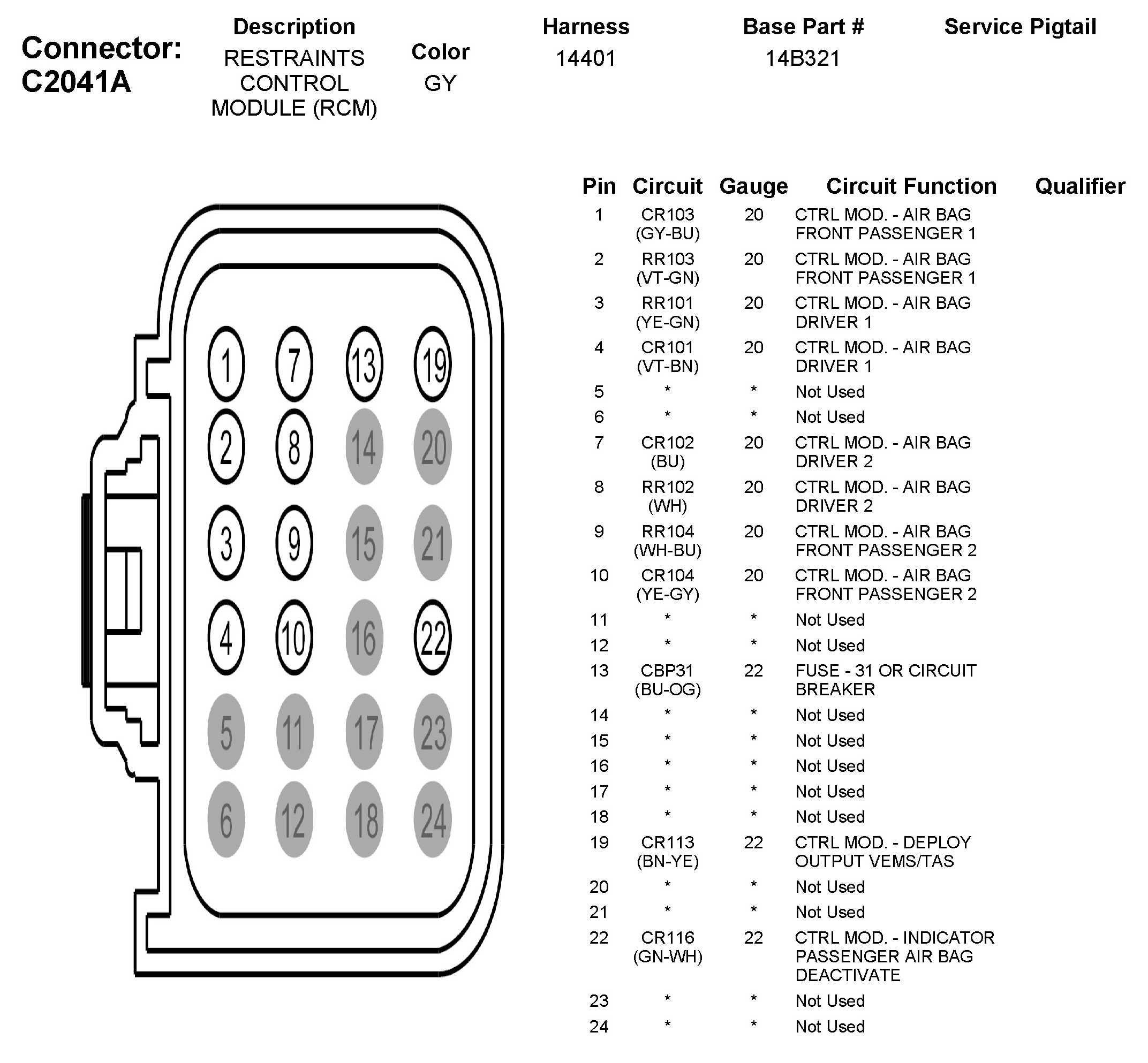 Connector: C2041A

| Description | Color | Harness | Base Part # | Service Pigtail |
|---|---|---|---|---|
| RESTRAINTS CONTROL MODULE (RCM) | GY | 14401 | 14B321 | |

1 7 13 19
2 8 14 20
3 9 15 21
4 10 16 22
5 11 17 23
6 12 18 24

| Pin | Circuit | Gauge | Circuit Function | Qualifier |
|---|---|---|---|---|
| 1 | CR103 (GY-BU) | 20 | CTRL MOD. - AIR BAG FRONT PASSENGER 1 | |
| 2 | RR103 (VT-GN) | 20 | CTRL MOD. - AIR BAG FRONT PASSENGER 1 | |
| 3 | RR101 (YE-GN) | 20 | CTRL MOD. - AIR BAG DRIVER 1 | |
| 4 | CR101 (VT-BN) | 20 | CTRL MOD. - AIR BAG DRIVER 1 | |
| 5 | * | * | Not Used | |
| 6 | * | * | Not Used | |
| 7 | CR102 (BU) | 20 | CTRL MOD. - AIR BAG DRIVER 2 | |
| 8 | RR102 (WH) | 20 | CTRL MOD. - AIR BAG DRIVER 2 | |
| 9 | RR104 (WH-BU) | 20 | CTRL MOD. - AIR BAG FRONT PASSENGER 2 | |
| 10 | CR104 (YE-GY) | 20 | CTRL MOD. - AIR BAG FRONT PASSENGER 2 | |
| 11 | * | * | Not Used | |
| 12 | * | * | Not Used | |
| 13 | CBP31 (BU-OG) | 22 | FUSE - 31 OR CIRCUIT BREAKER | |
| 14 | * | * | Not Used | |
| 15 | * | * | Not Used | |
| 16 | * | * | Not Used | |
| 17 | * | * | Not Used | |
| 18 | * | * | Not Used | |
| 19 | CR113 (BN-YE) | 22 | CTRL MOD. - DEPLOY OUTPUT VEMS/TAS | |
| 20 | * | * | Not Used | |
| 21 | * | * | Not Used | |
| 22 | CR116 (GN-WH) | 22 | CTRL MOD. - INDICATOR PASSENGER AIR BAG DEACTIVATE | |
| 23 | * | * | Not Used | |
| 24 | * | * | Not Used | |