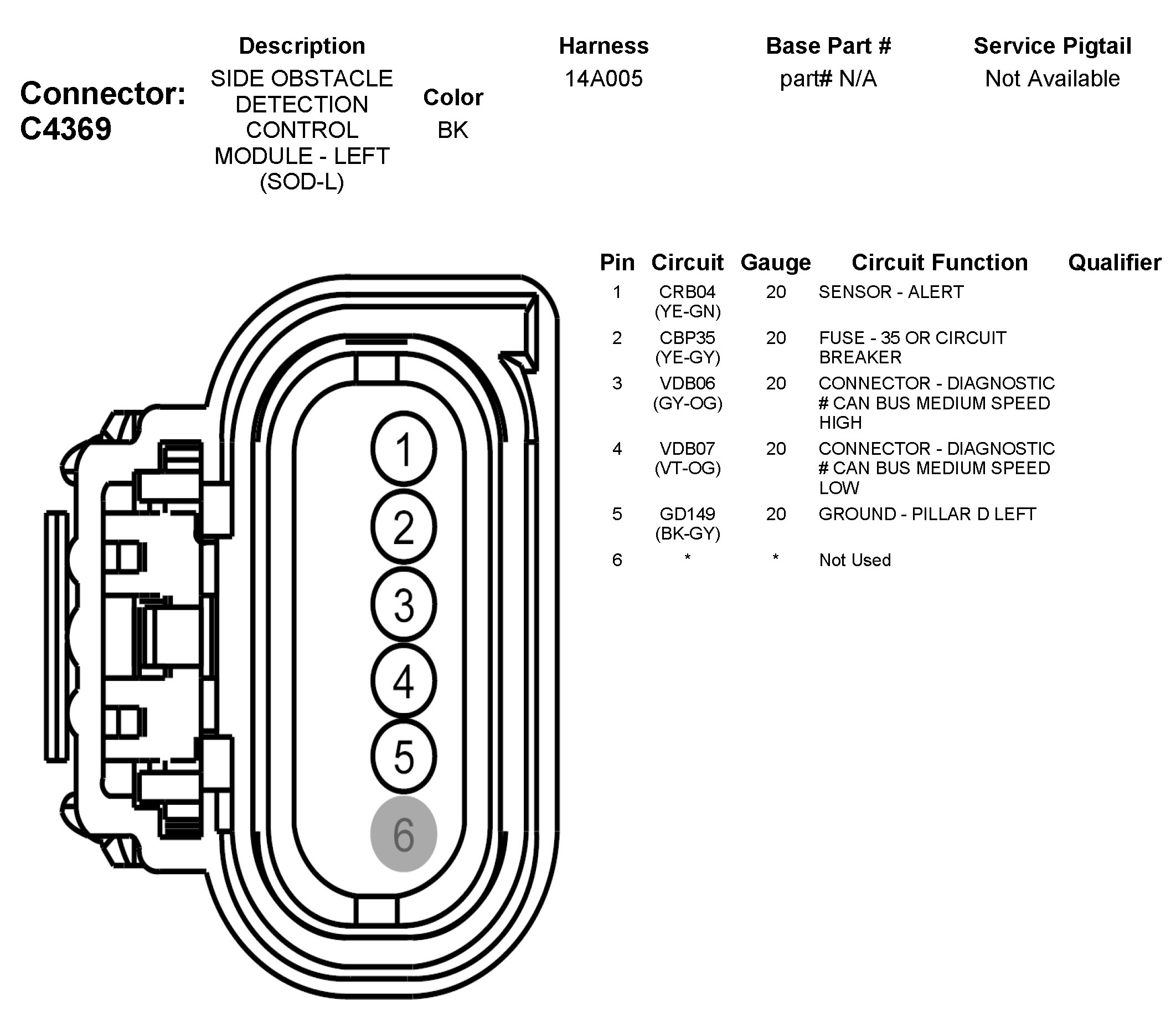 Connector: C4369

| Description | Color | Harness | Base Part # | Service Pigtail |
|---|---|---|---|---|
| SIDE OBSTACLE DETECTION CONTROL MODULE - LEFT (SOD-L) | BK | 14A005 | part# N/A | Not Available |

1
2
3
4
5
6

| Pin | Circuit | Gauge | Circuit Function | Qualifier |
|---|---|---|---|---|
| 1 | CRB04 (YE-GN) | 20 | SENSOR - ALERT | |
| 2 | CBP35 (YE-GY) | 20 | FUSE - 35 OR CIRCUIT BREAKER | |
| 3 | VDB06 (GY-OG) | 20 | CONNECTOR - DIAGNOSTIC # CAN BUS MEDIUM SPEED HIGH | |
| 4 | VDB07 (VT-OG) | 20 | CONNECTOR - DIAGNOSTIC # CAN BUS MEDIUM SPEED LOW | |
| 5 | GD149 (BK-GY) | 20 | GROUND - PILLAR D LEFT | |
| 6 | * | * | Not Used | |