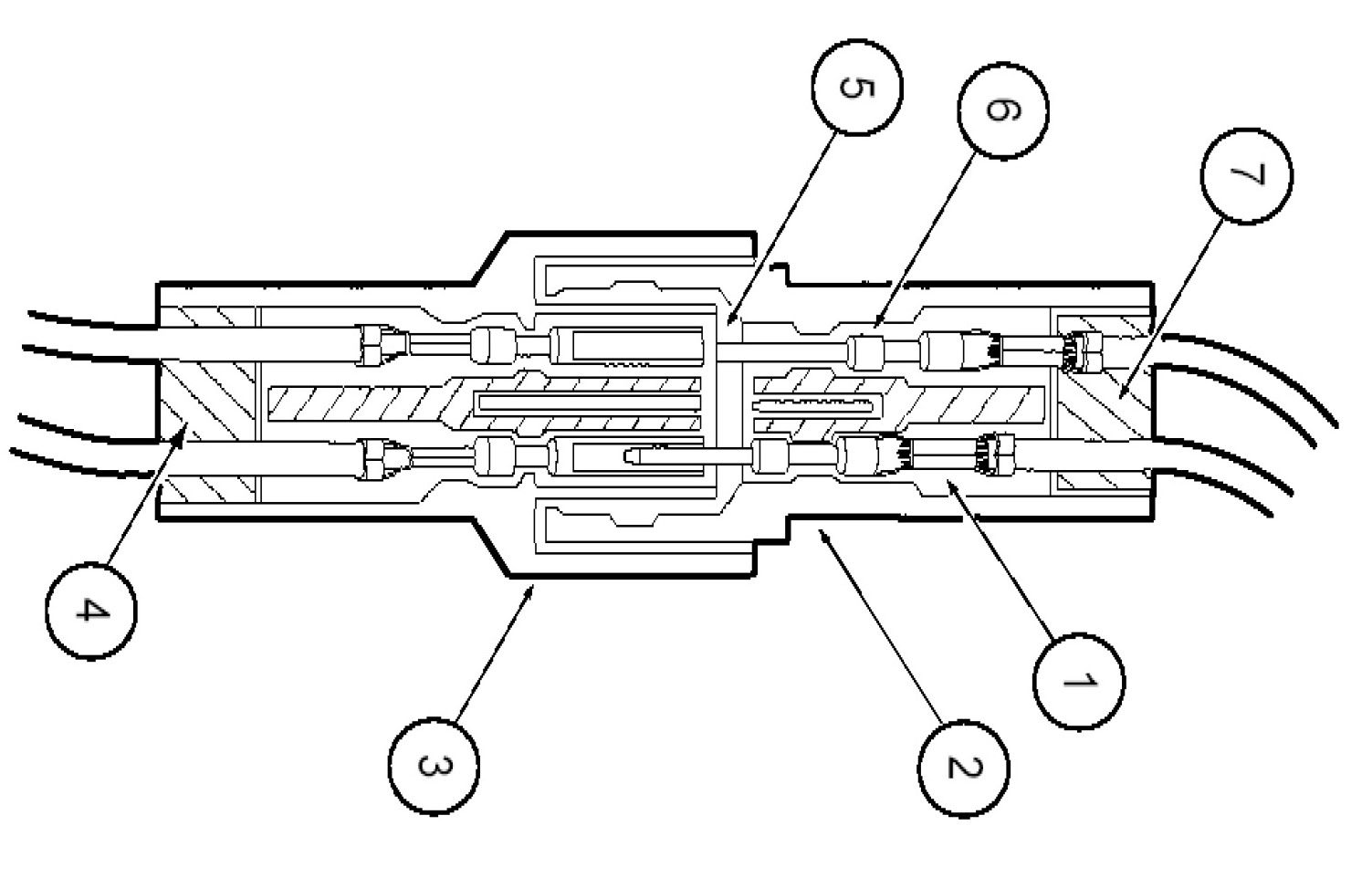 5
6
7
4
3
2
1