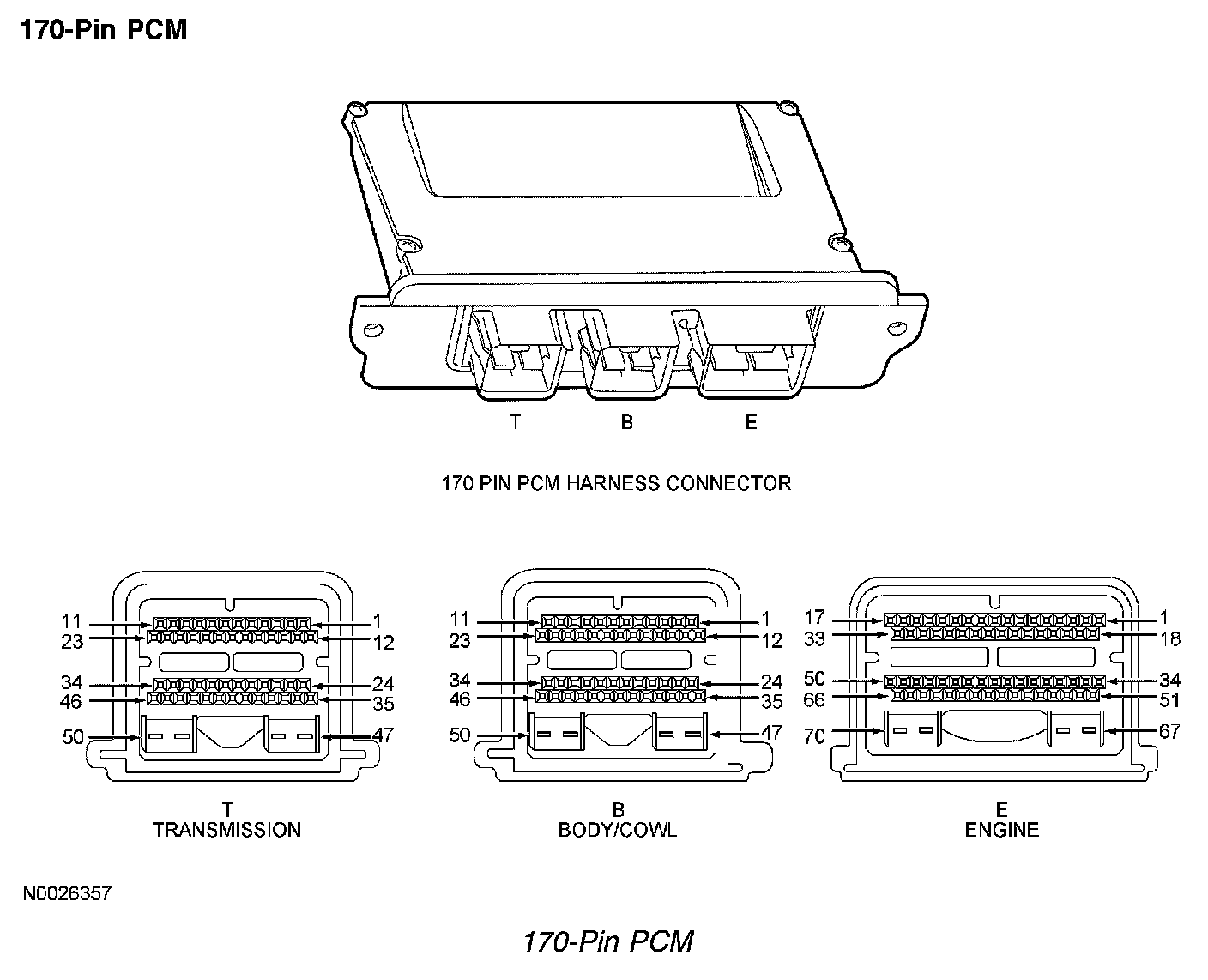 170-Pin PCM

T B E

170 PIN PCM HARNESS CONNECTOR

11 1
23 12
34 24
46 35
50 47

T
TRANSMISSION

11 1
23 12
34 24
46 35
50 47

B
BODY/COWL

17 1
33 18
50 34
66 51
70 67

E
ENGINE

N0026357

170-Pin PCM