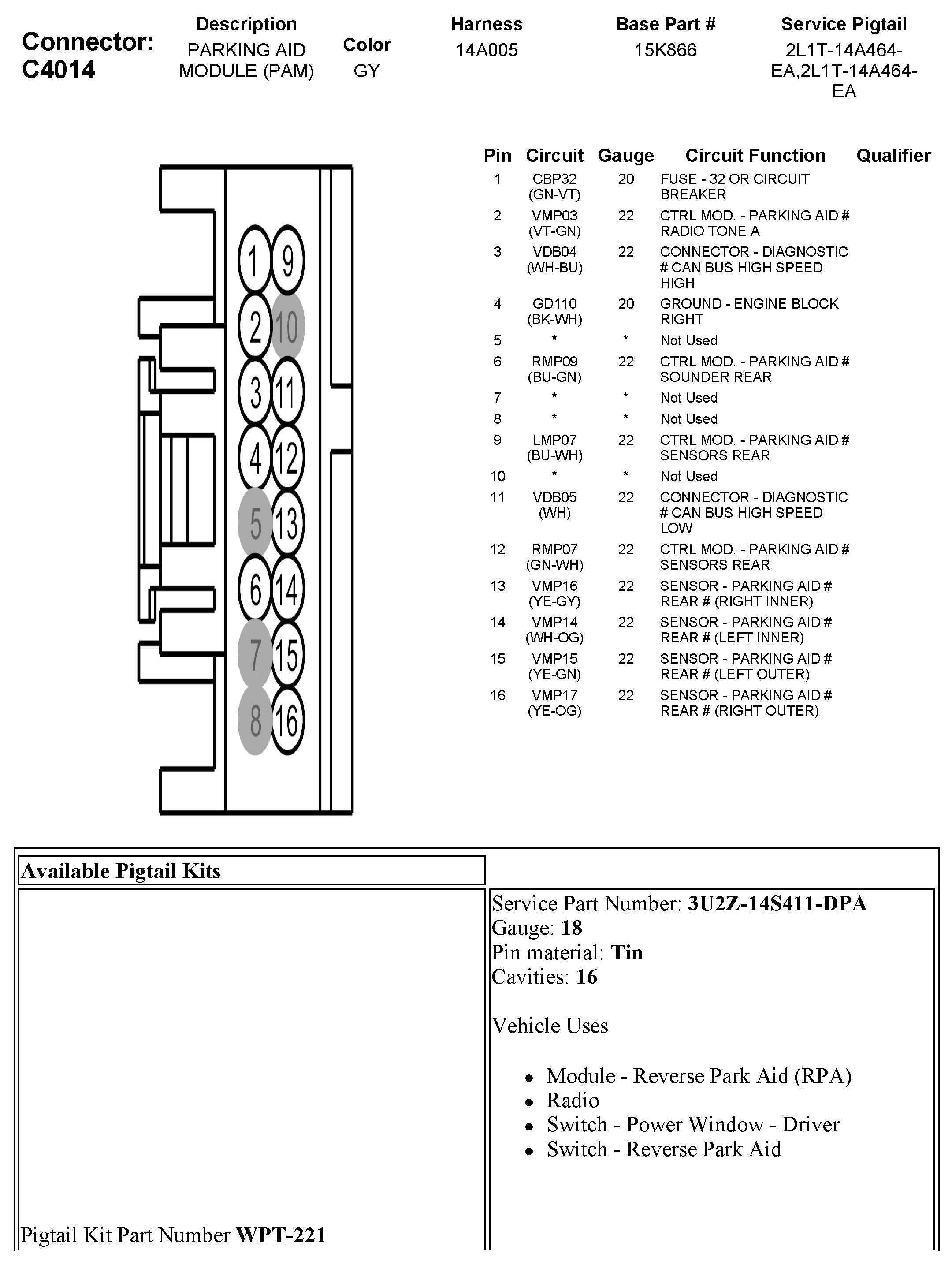 Connector: C4014

| Description | Color | Harness | Base Part # | Service Pigtail |
|---|---|---|---|---|
| PARKING AID MODULE (PAM) | GY | 14A005 | 15K866 | 2L1T-14A464-EA,2L1T-14A464-EA |

1 9
2 10
3 11
4 12
5 13
6 14
7 15
8 16

| Pin | Circuit | Gauge | Circuit Function | Qualifier |
|---|---|---|---|---|
| 1 | CBP32 (GN-VT) | 20 | FUSE - 32 OR CIRCUIT BREAKER | |
| 2 | VMP03 (VT-GN) | 22 | CTRL MOD. - PARKING AID # RADIO TONE A | |
| 3 | VDB04 (WH-BU) | 22 | CONNECTOR - DIAGNOSTIC # CAN BUS HIGH SPEED HIGH | |
| 4 | GD110 (BK-WH) | 20 | GROUND - ENGINE BLOCK RIGHT | |
| 5 | * | * | Not Used | |
| 6 | RMP09 (BU-GN) | 22 | CTRL MOD. - PARKING AID # SOUNDER REAR | |
| 7 | * | * | Not Used | |
| 8 | * | * | Not Used | |
| 9 | LMP07 (BU-WH) | 22 | CTRL MOD. - PARKING AID # SENSORS REAR | |
| 10 | * | * | Not Used | |
| 11 | VDB05 (WH) | 22 | CONNECTOR - DIAGNOSTIC # CAN BUS HIGH SPEED LOW | |
| 12 | RMP07 (GN-WH) | 22 | CTRL MOD. - PARKING AID # SENSORS REAR | |
| 13 | VMP16 (YE-GY) | 22 | SENSOR - PARKING AID # REAR # (RIGHT INNER) | |
| 14 | VMP14 (WH-OG) | 22 | SENSOR - PARKING AID # REAR # (LEFT INNER) | |
| 15 | VMP15 (YE-GN) | 22 | SENSOR - PARKING AID # REAR # (LEFT OUTER) | |
| 16 | VMP17 (YE-OG) | 22 | SENSOR - PARKING AID # REAR # (RIGHT OUTER) | |

Available Pigtail Kits

Pigtail Kit Part Number WPT-221

Service Part Number: 3U2Z-14S411-DPA
Gauge: 18
Pin material: Tin
Cavities: 16

Vehicle Uses

• Module - Reverse Park Aid (RPA)
• Radio
• Switch - Power Window - Driver
• Switch - Reverse Park Aid