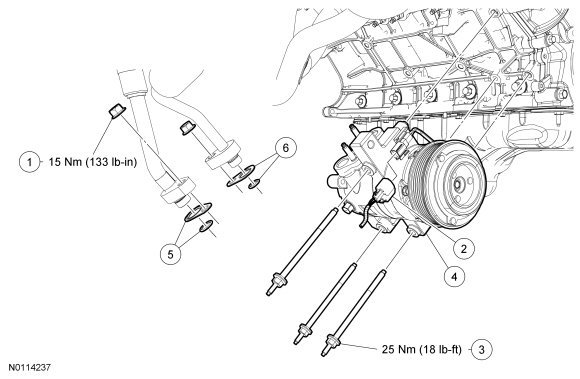 1 15 Nm (133 lb-in)

6

5

2

4

25 Nm (18 lb-ft) 3

N0114237