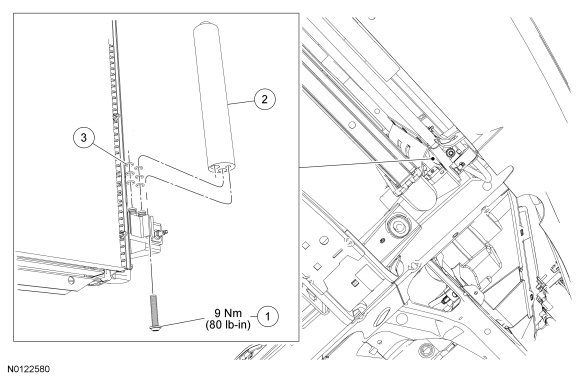 2

3

9 Nm
(80 lb-in)
1

N0122580