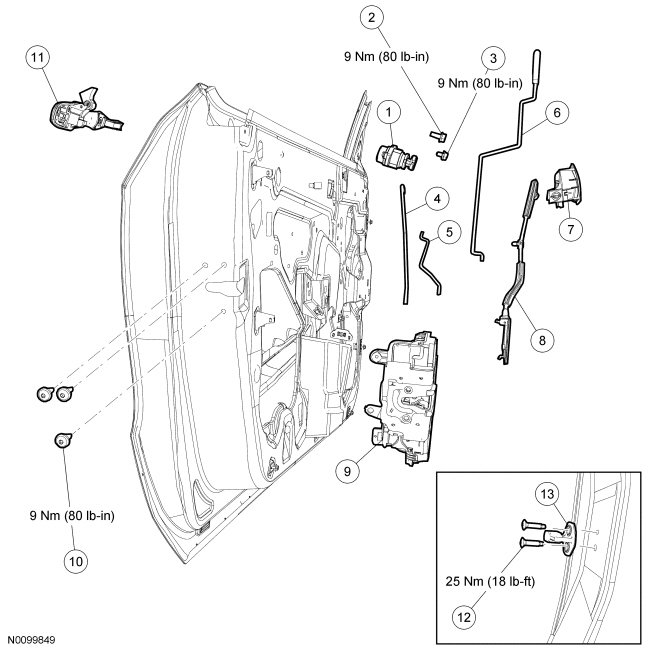 11

2
9 Nm (80 lb-in)

3
9 Nm (80 lb-in)

1

6

4

5

7

8

9

9 Nm (80 lb-in)

10

13

25 Nm (18 lb-ft)

12

N0099849