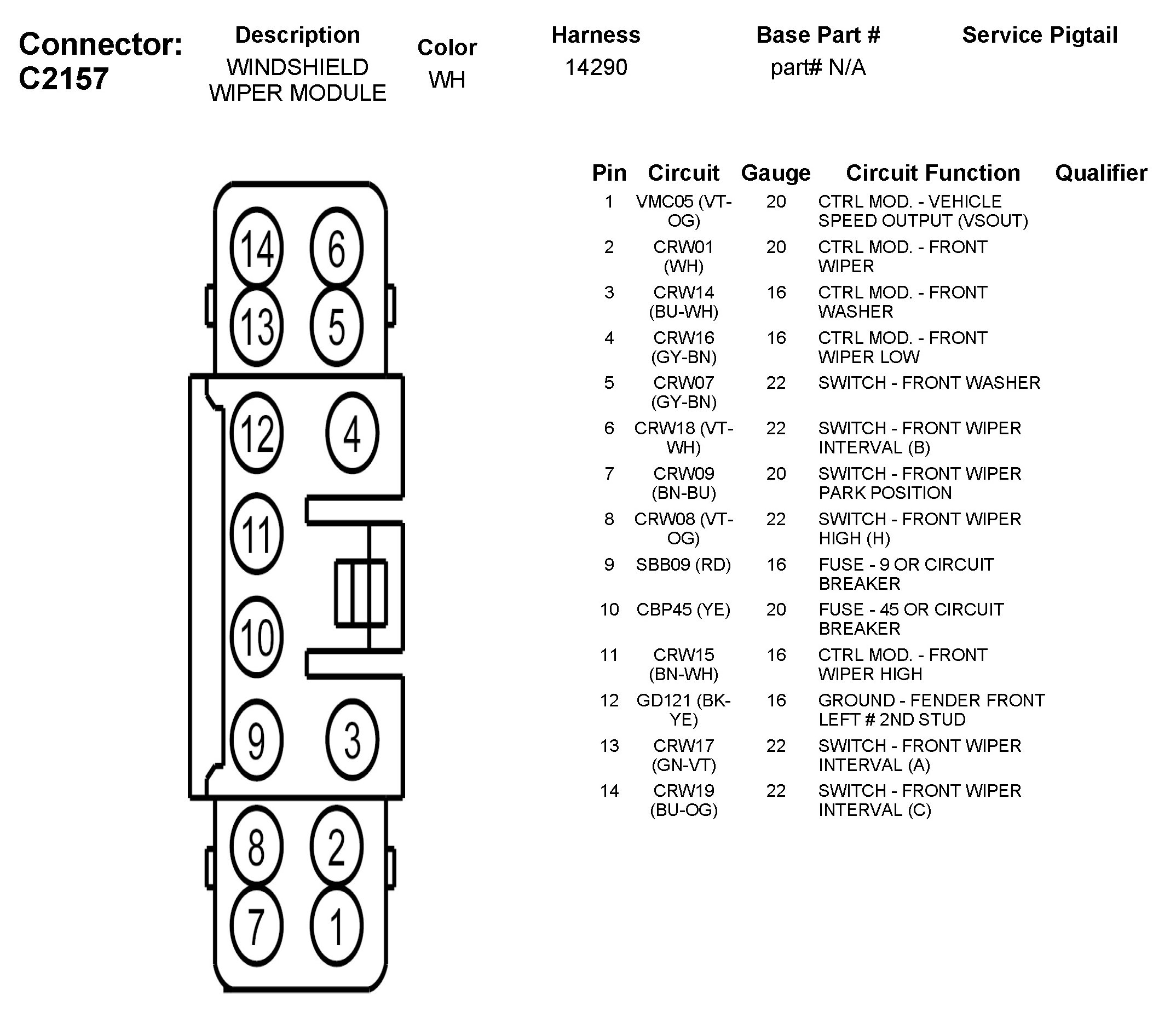 Connector: C2157

| Description | Color | Harness | Base Part # | Service Pigtail |
|---|---|---|---|---|
| WINDSHIELD WIPER MODULE | WH | 14290 | part# N/A | |

14 6
13 5
12 4
11
10
9 3
8 2
7 1

| Pin | Circuit | Gauge | Circuit Function | Qualifier |
|---|---|---|---|---|
| 1 | VMC05 (VT-OG) | 20 | CTRL MOD. - VEHICLE SPEED OUTPUT (VSOUT) | |
| 2 | CRW01 (WH) | 20 | CTRL MOD. - FRONT WIPER | |
| 3 | CRW14 (BU-WH) | 16 | CTRL MOD. - FRONT WASHER | |
| 4 | CRW16 (GY-BN) | 16 | CTRL MOD. - FRONT WIPER LOW | |
| 5 | CRW07 (GY-BN) | 22 | SWITCH - FRONT WASHER | |
| 6 | CRW18 (VT-WH) | 22 | SWITCH - FRONT WIPER INTERVAL (B) | |
| 7 | CRW09 (BN-BU) | 20 | SWITCH - FRONT WIPER PARK POSITION | |
| 8 | CRW08 (VT-OG) | 22 | SWITCH - FRONT WIPER HIGH (H) | |
| 9 | SBB09 (RD) | 16 | FUSE - 9 OR CIRCUIT BREAKER | |
| 10 | CBP45 (YE) | 20 | FUSE - 45 OR CIRCUIT BREAKER | |
| 11 | CRW15 (BN-WH) | 16 | CTRL MOD. - FRONT WIPER HIGH | |
| 12 | GD121 (BK-YE) | 16 | GROUND - FENDER FRONT LEFT # 2ND STUD | |
| 13 | CRW17 (GN-VT) | 22 | SWITCH - FRONT WIPER INTERVAL (A) | |
| 14 | CRW19 (BU-OG) | 22 | SWITCH - FRONT WIPER INTERVAL (C) | |