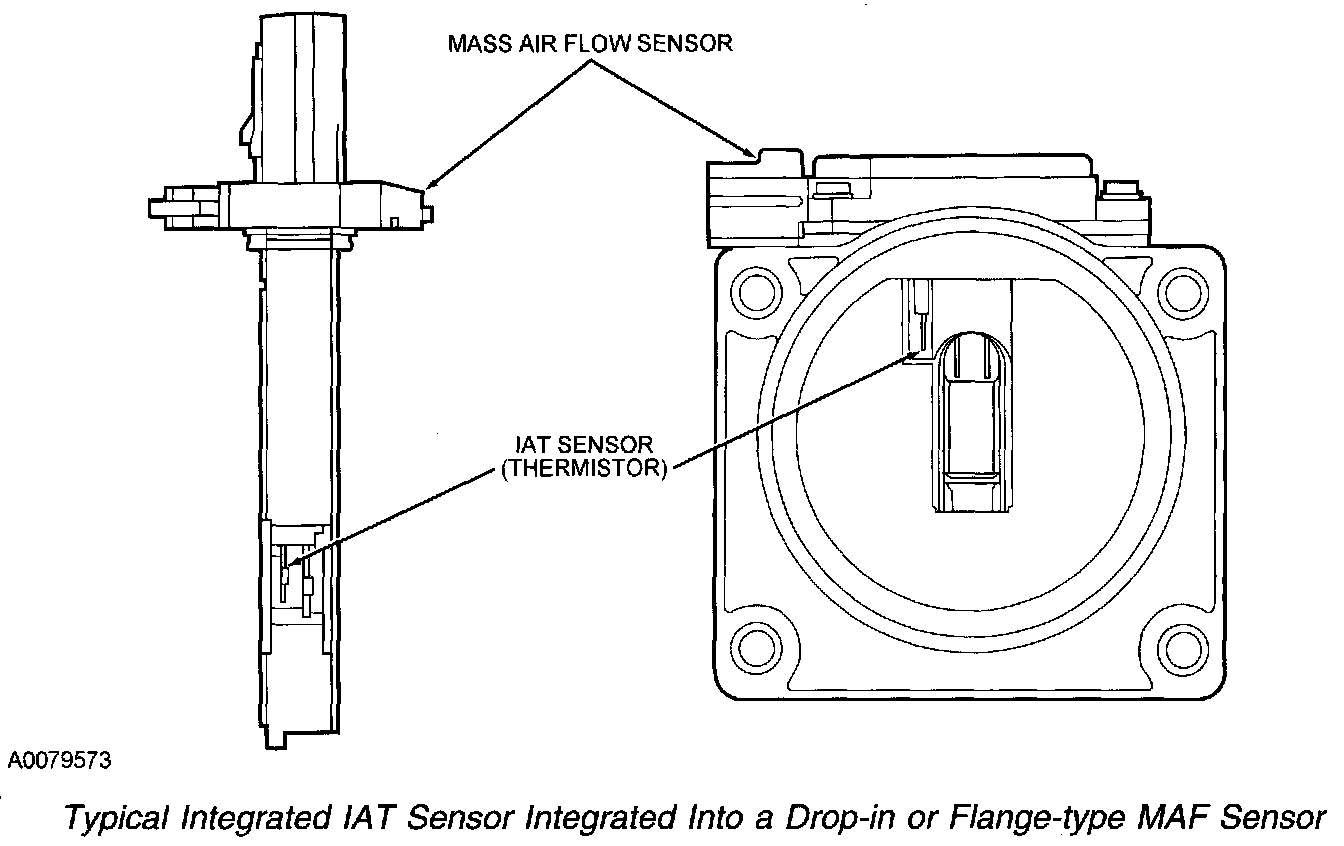 MASS AIR FLOW SENSOR

IAT SENSOR (THERMISTOR)

A0079573

Typical Integrated IAT Sensor Integrated Into a Drop-in or Flange-type MAF Sensor