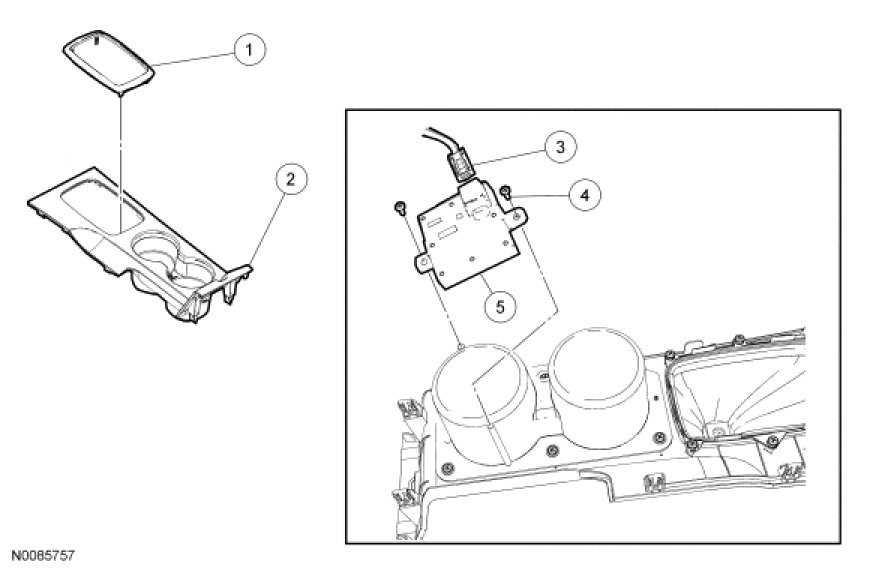 1
2
3
4
5
N0085757