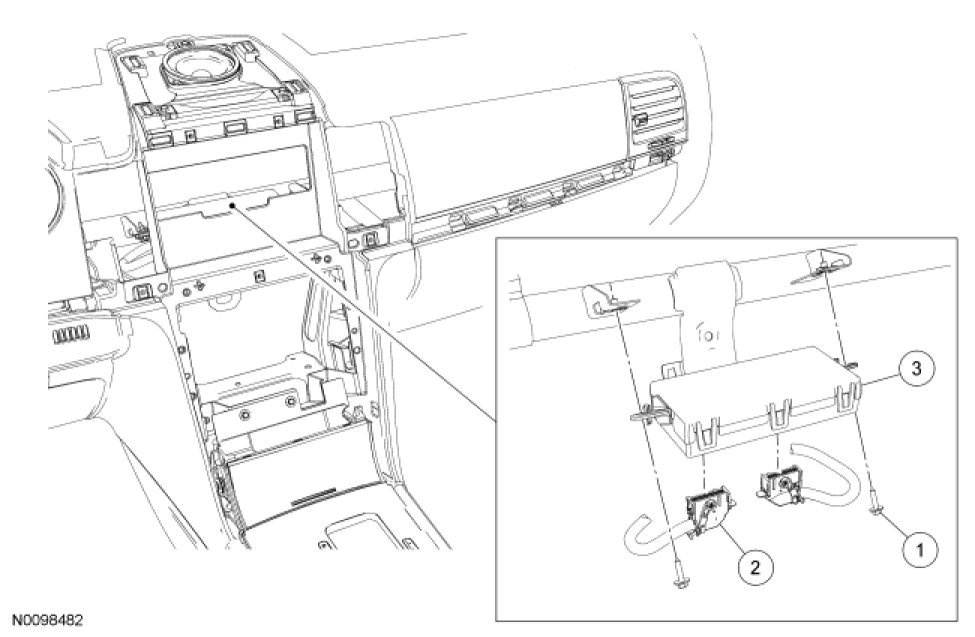 3

2

1

N0098482