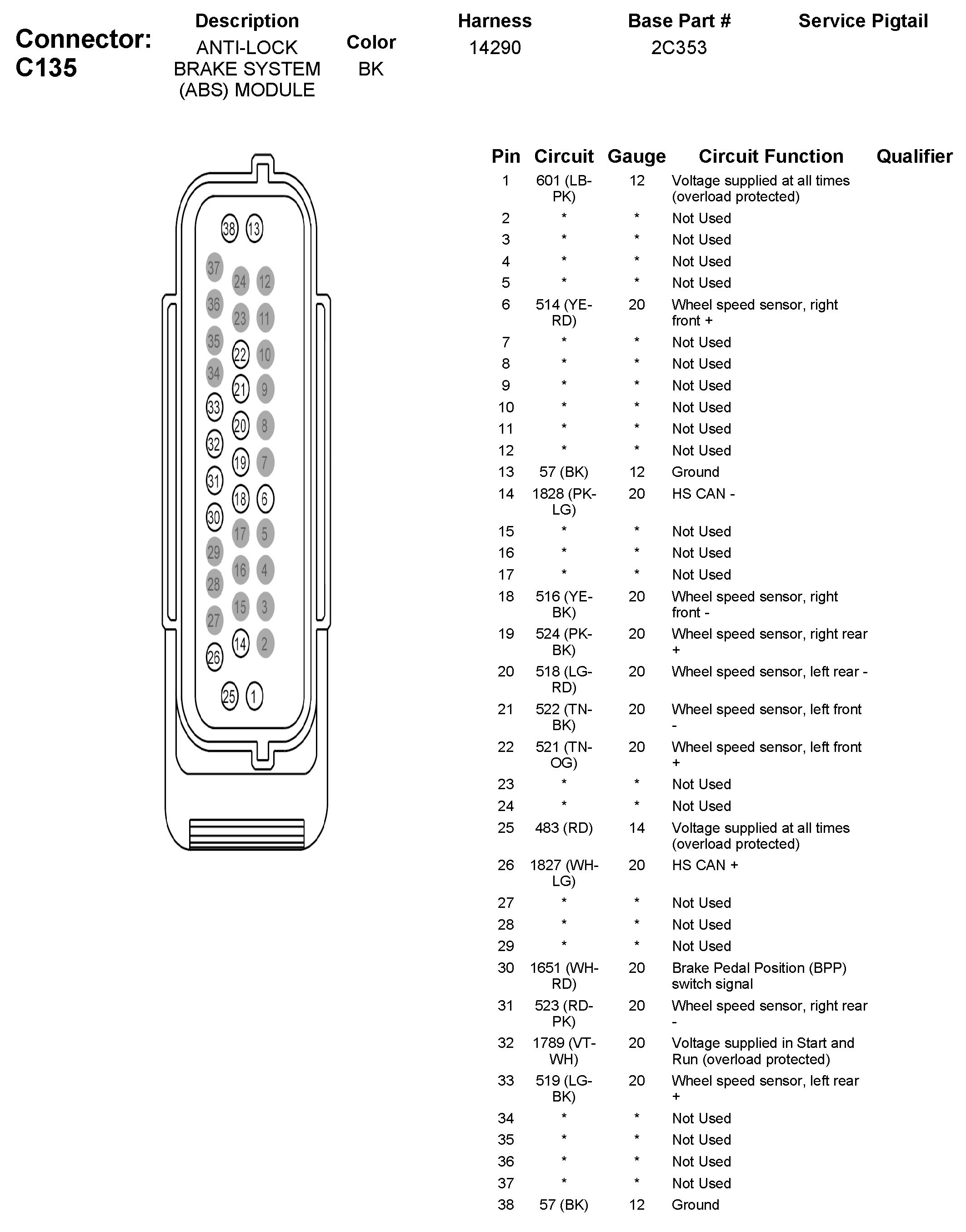 Connector: C135

| Description | Color | Harness | Base Part # | Service Pigtail |
|---|---|---|---|---|
| ANTI-LOCK BRAKE SYSTEM (ABS) MODULE | BK | 14290 | 2C353 | |

38 13
37 24 12
36 23 11
35 22 10
34 21 9
33 20 8
32 19 7
31 18 6
30 17 5
29 16 4
28 15 3
27 14 2
26
25 1

| Pin | Circuit | Gauge | Circuit Function | Qualifier |
|---|---|---|---|---|
| 1 | 601 (LB-PK) | 12 | Voltage supplied at all times (overload protected) | |
| 2 | * | * | Not Used | |
| 3 | * | * | Not Used | |
| 4 | * | * | Not Used | |
| 5 | * | * | Not Used | |
| 6 | 514 (YE-RD) | 20 | Wheel speed sensor, right front + | |
| 7 | * | * | Not Used | |
| 8 | * | * | Not Used | |
| 9 | * | * | Not Used | |
| 10 | * | * | Not Used | |
| 11 | * | * | Not Used | |
| 12 | * | * | Not Used | |
| 13 | 57 (BK) | 12 | Ground | |
| 14 | 1828 (PK-LG) | 20 | HS CAN - | |
| 15 | * | * | Not Used | |
| 16 | * | * | Not Used | |
| 17 | * | * | Not Used | |
| 18 | 516 (YE-BK) | 20 | Wheel speed sensor, right front - | |
| 19 | 524 (PK-BK) | 20 | Wheel speed sensor, right rear + | |
| 20 | 518 (LG-RD) | 20 | Wheel speed sensor, left rear - | |
| 21 | 522 (TN-BK) | 20 | Wheel speed sensor, left front - | |
| 22 | 521 (TN-OG) | 20 | Wheel speed sensor, left front + | |
| 23 | * | * | Not Used | |
| 24 | * | * | Not Used | |
| 25 | 483 (RD) | 14 | Voltage supplied at all times (overload protected) | |
| 26 | 1827 (WH-LG) | 20 | HS CAN + | |
| 27 | * | * | Not Used | |
| 28 | * | * | Not Used | |
| 29 | * | * | Not Used | |
| 30 | 1651 (WH-RD) | 20 | Brake Pedal Position (BPP) switch signal | |
| 31 | 523 (RD-PK) | 20 | Wheel speed sensor, right rear - | |
| 32 | 1789 (VT-WH) | 20 | Voltage supplied in Start and Run (overload protected) | |
| 33 | 519 (LG-BK) | 20 | Wheel speed sensor, left rear + | |
| 34 | * | * | Not Used | |
| 35 | * | * | Not Used | |
| 36 | * | * | Not Used | |
| 37 | * | * | Not Used | |
| 38 | 57 (BK) | 12 | Ground | |