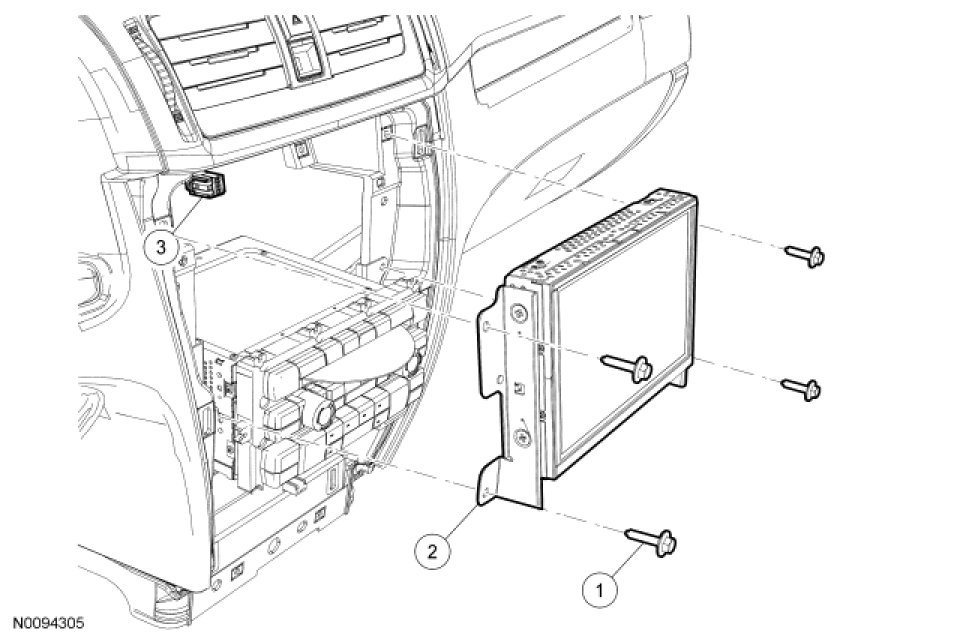 3

2

1

N0094305