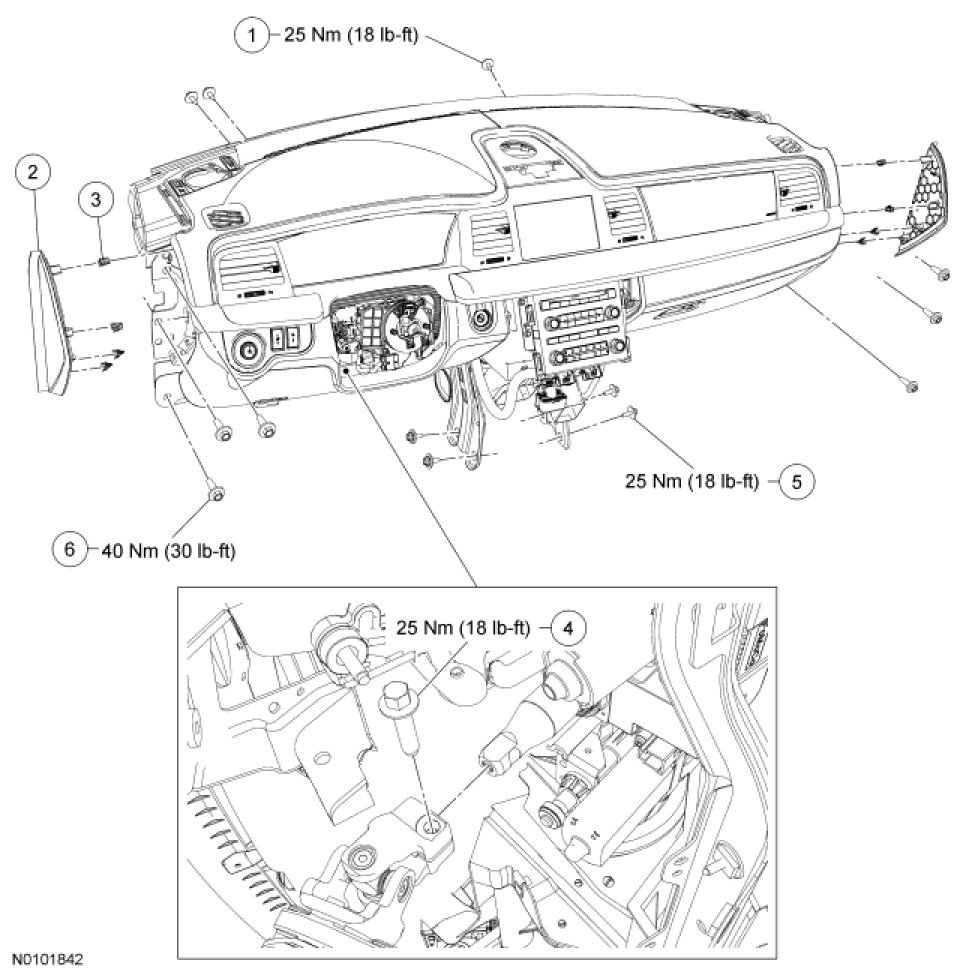 1 25 Nm (18 lb-ft)

2

3

25 Nm (18 lb-ft) 5

6 40 Nm (30 lb-ft)

25 Nm (18 lb-ft) 4

N0101842