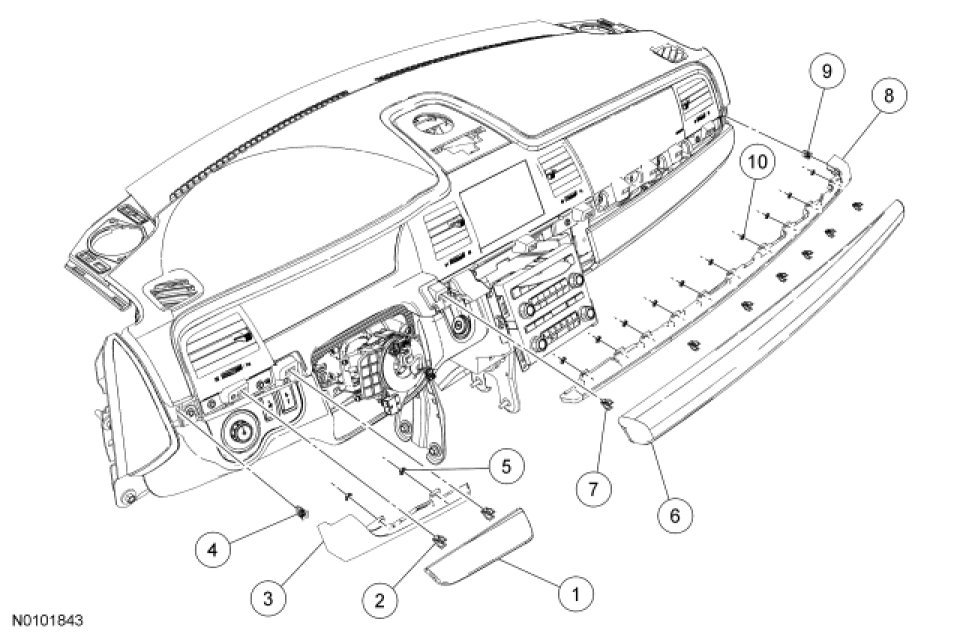 9
8
10
5
7
6
4
3
2
1
N0101843