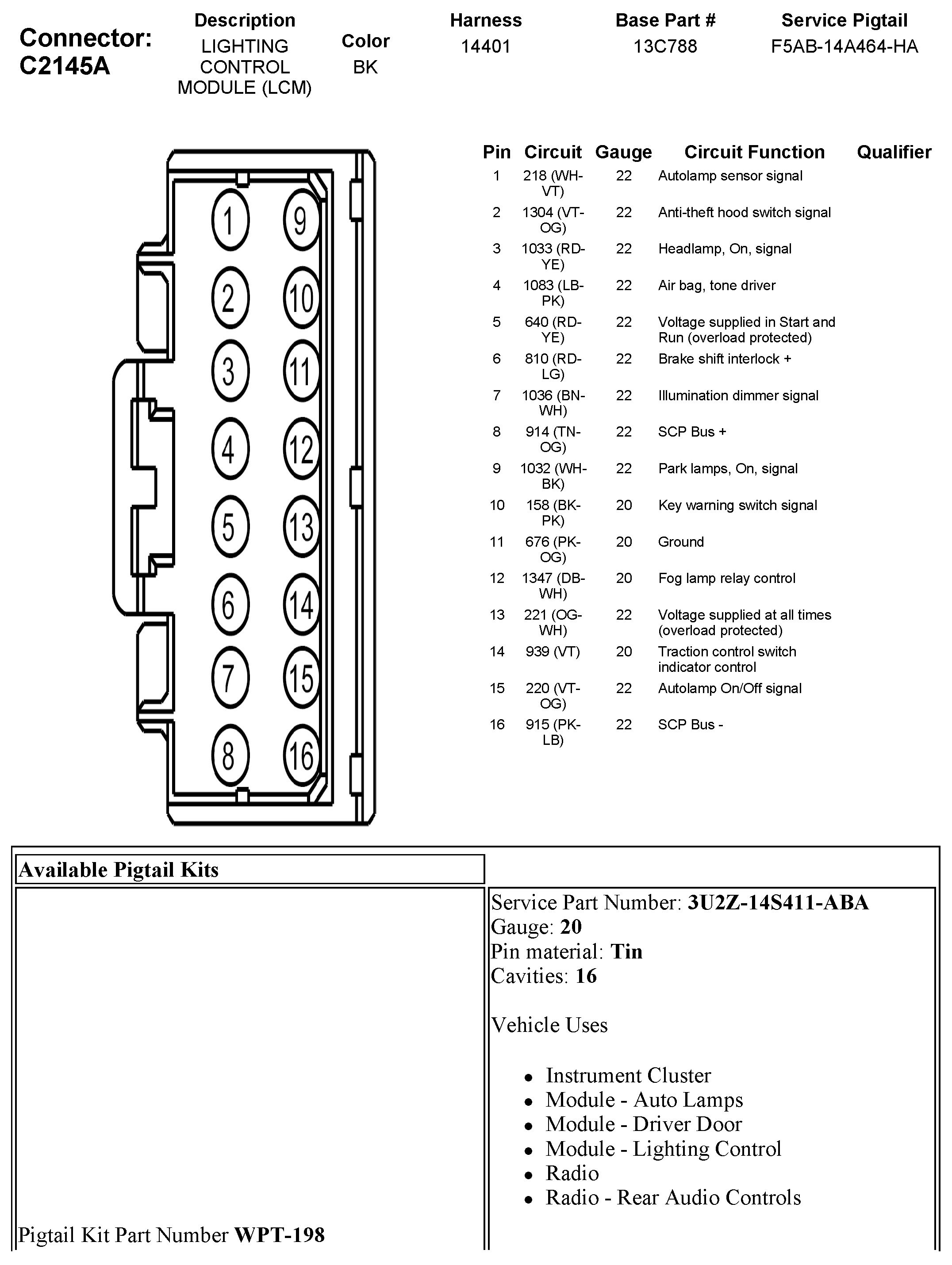 Connector: C2145A

| Description | Color | Harness | Base Part # | Service Pigtail |
|---|---|---|---|---|
| LIGHTING CONTROL MODULE (LCM) | BK | 14401 | 13C788 | F5AB-14A464-HA |

1 9
2 10
3 11
4 12
5 13
6 14
7 15
8 16

| Pin | Circuit | Gauge | Circuit Function | Qualifier |
|---|---|---|---|---|
| 1 | 218 (WH-VT) | 22 | Autolamp sensor signal | |
| 2 | 1304 (VT-OG) | 22 | Anti-theft hood switch signal | |
| 3 | 1033 (RD-YE) | 22 | Headlamp, On, signal | |
| 4 | 1083 (LB-PK) | 22 | Air bag, tone driver | |
| 5 | 640 (RD-YE) | 22 | Voltage supplied in Start and Run (overload protected) | |
| 6 | 810 (RD-LG) | 22 | Brake shift interlock + | |
| 7 | 1036 (BN-WH) | 22 | Illumination dimmer signal | |
| 8 | 914 (TN-OG) | 22 | SCP Bus + | |
| 9 | 1032 (WH-BK) | 22 | Park lamps, On, signal | |
| 10 | 158 (BK-PK) | 20 | Key warning switch signal | |
| 11 | 676 (PK-OG) | 20 | Ground | |
| 12 | 1347 (DB-WH) | 20 | Fog lamp relay control | |
| 13 | 221 (OG-WH) | 22 | Voltage supplied at all times (overload protected) | |
| 14 | 939 (VT) | 20 | Traction control switch indicator control | |
| 15 | 220 (VT-OG) | 22 | Autolamp On/Off signal | |
| 16 | 915 (PK-LB) | 22 | SCP Bus - | |

Available Pigtail Kits

Pigtail Kit Part Number WPT-198

Service Part Number: 3U2Z-14S411-ABA
Gauge: 20
Pin material: Tin
Cavities: 16

Vehicle Uses

- Instrument Cluster
- Module - Auto Lamps
- Module - Driver Door
- Module - Lighting Control
- Radio
- Radio - Rear Audio Controls