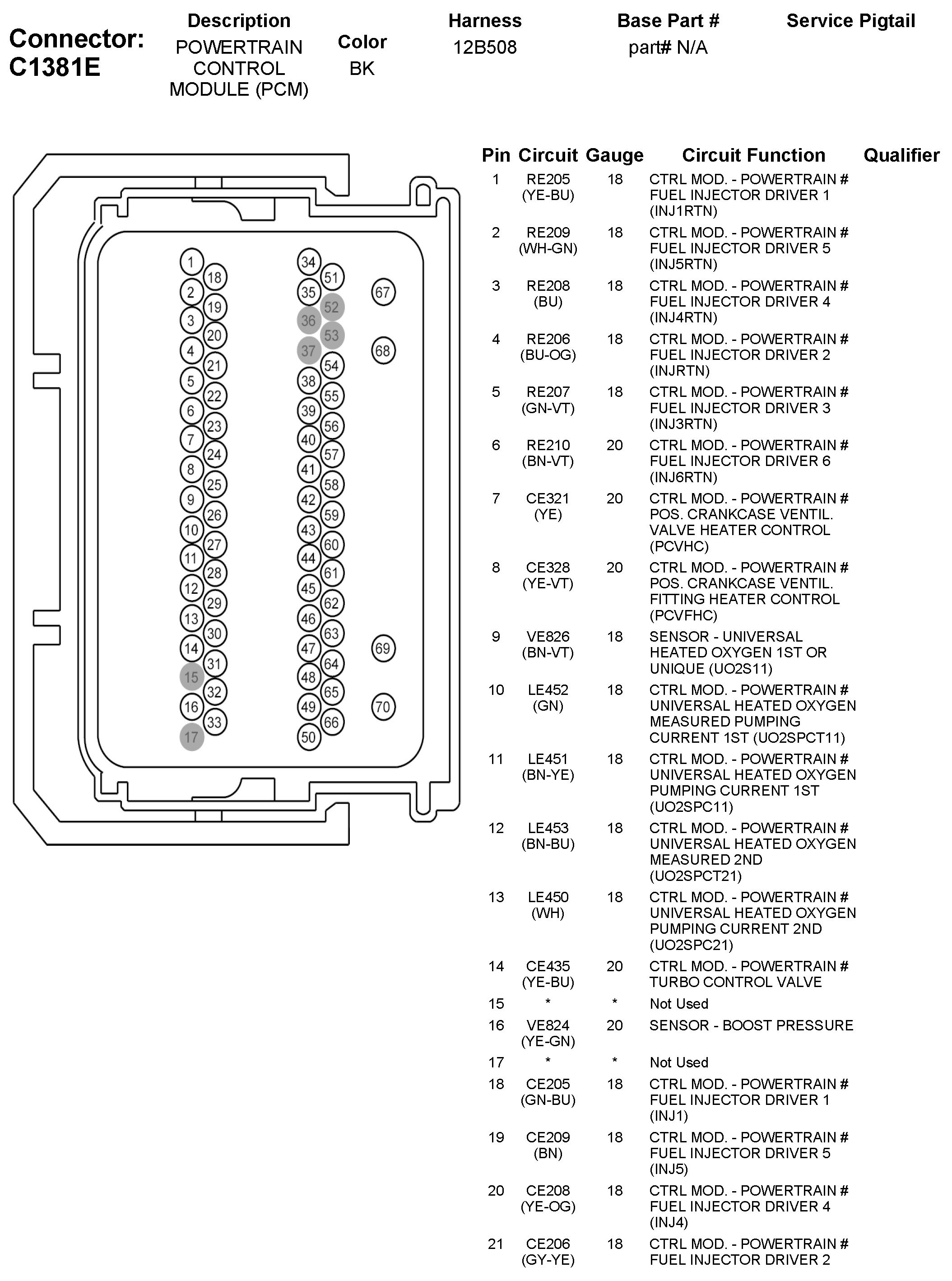 Connector: C1381E

| Description | Color | Harness | Base Part # | Service Pigtail |
|---|---|---|---|---|
| POWERTRAIN CONTROL MODULE (PCM) | BK | 12B508 | part# N/A | |

1 18 2 19 3 20 4 21 5 22 6 23 7 24 8 25 9 26 10 27 11 28 12 29 13 30 14 31 15 32 16 33 17

34 51 35 52 36 53 37 54 38 55 39 56 40 57 41 58 42 59 43 60 44 61 45 62 46 63 47 64 48 65 49 66 50

67 68 69 70

| Pin | Circuit | Gauge | Circuit Function | Qualifier |
|---|---|---|---|---|
| 1 | RE205 (YE-BU) | 18 | CTRL MOD. - POWERTRAIN # FUEL INJECTOR DRIVER 1 (INJ1RTN) | |
| 2 | RE209 (WH-GN) | 18 | CTRL MOD. - POWERTRAIN # FUEL INJECTOR DRIVER 5 (INJ5RTN) | |
| 3 | RE208 (BU) | 18 | CTRL MOD. - POWERTRAIN # FUEL INJECTOR DRIVER 4 (INJ4RTN) | |
| 4 | RE206 (BU-OG) | 18 | CTRL MOD. - POWERTRAIN # FUEL INJECTOR DRIVER 2 (INJRTN) | |
| 5 | RE207 (GN-VT) | 18 | CTRL MOD. - POWERTRAIN # FUEL INJECTOR DRIVER 3 (INJ3RTN) | |
| 6 | RE210 (BN-VT) | 20 | CTRL MOD. - POWERTRAIN # FUEL INJECTOR DRIVER 6 (INJ6RTN) | |
| 7 | CE321 (YE) | 20 | CTRL MOD. - POWERTRAIN # POS. CRANKCASE VENTIL. VALVE HEATER CONTROL (PCVHC) | |
| 8 | CE328 (YE-VT) | 20 | CTRL MOD. - POWERTRAIN # POS. CRANKCASE VENTIL. FITTING HEATER CONTROL (PCVFHC) | |
| 9 | VE826 (BN-VT) | 18 | SENSOR - UNIVERSAL HEATED OXYGEN 1ST OR UNIQUE (UO2S11) | |
| 10 | LE452 (GN) | 18 | CTRL MOD. - POWERTRAIN # UNIVERSAL HEATED OXYGEN MEASURED PUMPING CURRENT 1ST (UO2SPCT11) | |
| 11 | LE451 (BN-YE) | 18 | CTRL MOD. - POWERTRAIN # UNIVERSAL HEATED OXYGEN PUMPING CURRENT 1ST (UO2SPC11) | |
| 12 | LE453 (BN-BU) | 18 | CTRL MOD. - POWERTRAIN # UNIVERSAL HEATED OXYGEN MEASURED 2ND (UO2SPCT21) | |
| 13 | LE450 (WH) | 18 | CTRL MOD. - POWERTRAIN # UNIVERSAL HEATED OXYGEN PUMPING CURRENT 2ND (UO2SPC21) | |
| 14 | CE435 (YE-BU) | 20 | CTRL MOD. - POWERTRAIN # TURBO CONTROL VALVE | |
| 15 | * | * | Not Used | |
| 16 | VE824 (YE-GN) | 20 | SENSOR - BOOST PRESSURE | |
| 17 | * | * | Not Used | |
| 18 | CE205 (GN-BU) | 18 | CTRL MOD. - POWERTRAIN # FUEL INJECTOR DRIVER 1 (INJ1) | |
| 19 | CE209 (BN) | 18 | CTRL MOD. - POWERTRAIN # FUEL INJECTOR DRIVER 5 (INJ5) | |
| 20 | CE208 (YE-OG) | 18 | CTRL MOD. - POWERTRAIN # FUEL INJECTOR DRIVER 4 (INJ4) | |
| 21 | CE206 (GY-YE) | 18 | CTRL MOD. - POWERTRAIN # FUEL INJECTOR DRIVER 2 | |