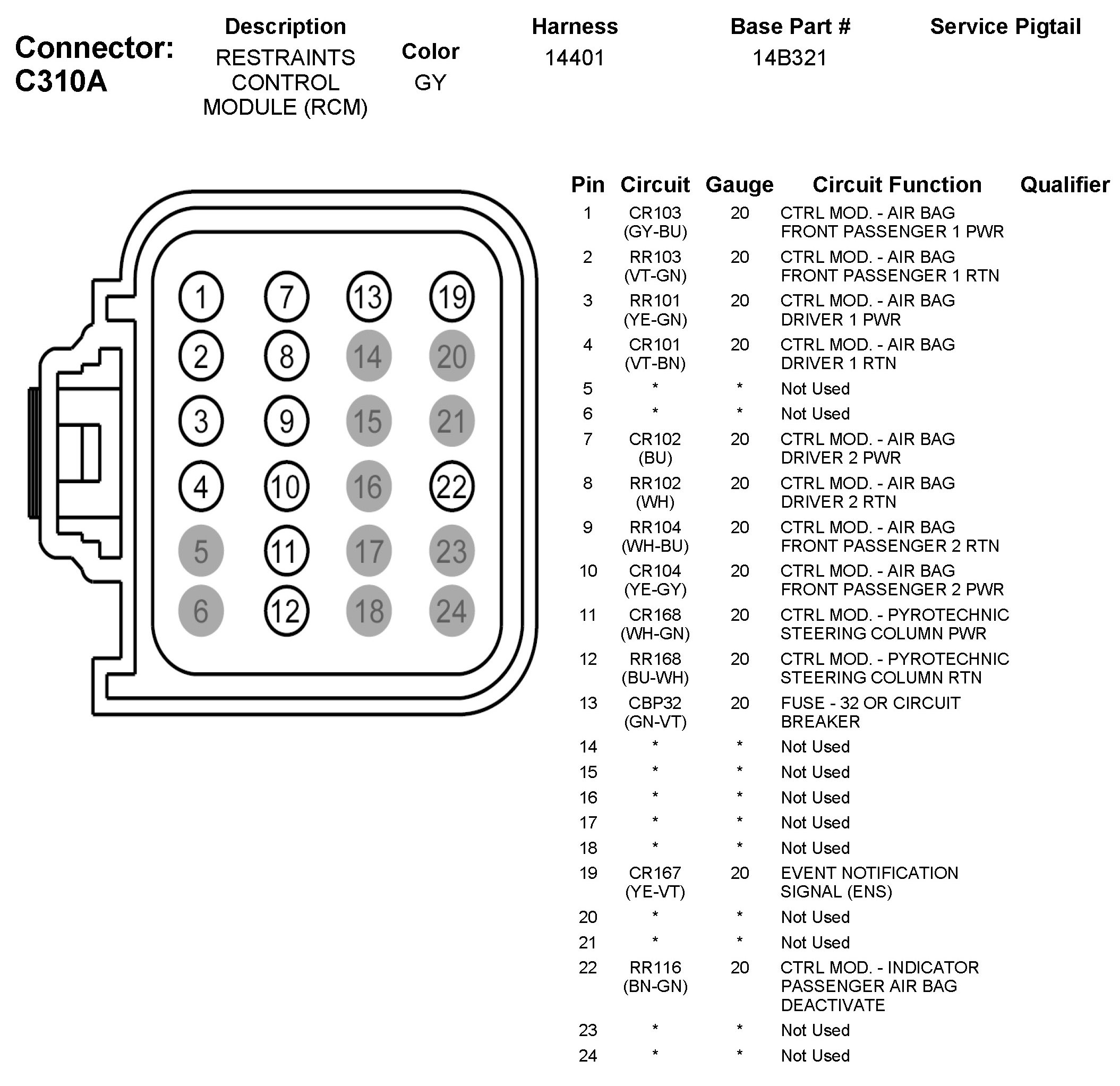 Connector: C310A

| Description | Color | Harness | Base Part # | Service Pigtail |
|---|---|---|---|---|
| RESTRAINTS CONTROL MODULE (RCM) | GY | 14401 | 14B321 | |

1 7 13 19
2 8 14 20
3 9 15 21
4 10 16 22
5 11 17 23
6 12 18 24

| Pin | Circuit | Gauge | Circuit Function | Qualifier |
|---|---|---|---|---|
| 1 | CR103 (GY-BU) | 20 | CTRL MOD. - AIR BAG FRONT PASSENGER 1 PWR | |
| 2 | RR103 (VT-GN) | 20 | CTRL MOD. - AIR BAG FRONT PASSENGER 1 RTN | |
| 3 | RR101 (YE-GN) | 20 | CTRL MOD. - AIR BAG DRIVER 1 PWR | |
| 4 | CR101 (VT-BN) | 20 | CTRL MOD. - AIR BAG DRIVER 1 RTN | |
| 5 | * | * | Not Used | |
| 6 | * | * | Not Used | |
| 7 | CR102 (BU) | 20 | CTRL MOD. - AIR BAG DRIVER 2 PWR | |
| 8 | RR102 (WH) | 20 | CTRL MOD. - AIR BAG DRIVER 2 RTN | |
| 9 | RR104 (WH-BU) | 20 | CTRL MOD. - AIR BAG FRONT PASSENGER 2 RTN | |
| 10 | CR104 (YE-GY) | 20 | CTRL MOD. - AIR BAG FRONT PASSENGER 2 PWR | |
| 11 | CR168 (WH-GN) | 20 | CTRL MOD. - PYROTECHNIC STEERING COLUMN PWR | |
| 12 | RR168 (BU-WH) | 20 | CTRL MOD. - PYROTECHNIC STEERING COLUMN RTN | |
| 13 | CBP32 (GN-VT) | 20 | FUSE - 32 OR CIRCUIT BREAKER | |
| 14 | * | * | Not Used | |
| 15 | * | * | Not Used | |
| 16 | * | * | Not Used | |
| 17 | * | * | Not Used | |
| 18 | * | * | Not Used | |
| 19 | CR167 (YE-VT) | 20 | EVENT NOTIFICATION SIGNAL (ENS) | |
| 20 | * | * | Not Used | |
| 21 | * | * | Not Used | |
| 22 | RR116 (BN-GN) | 20 | CTRL MOD. - INDICATOR PASSENGER AIR BAG DEACTIVATE | |
| 23 | * | * | Not Used | |
| 24 | * | * | Not Used | |