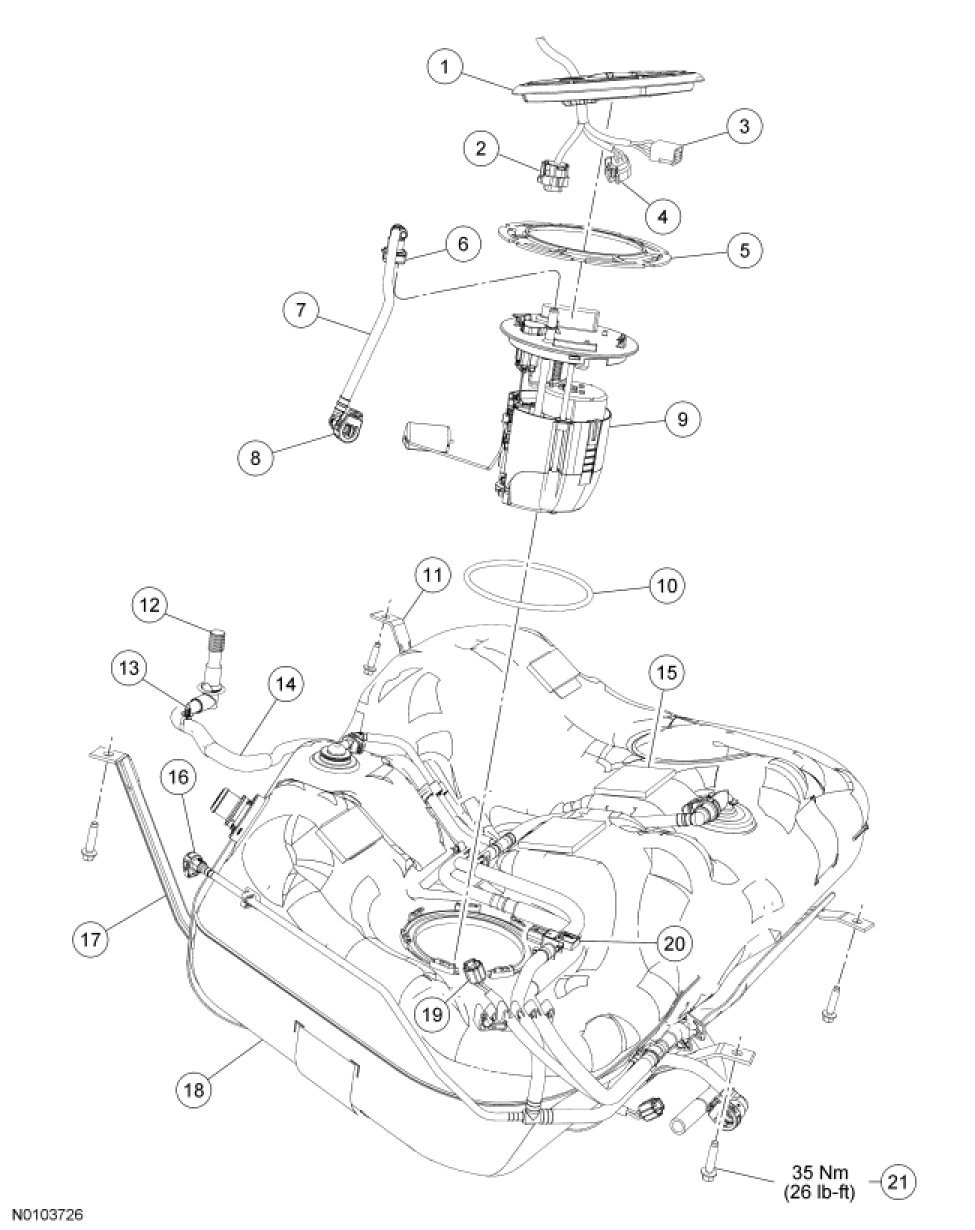 1
2
3
4
5
6
7
8
9
10
11
12
13
14
15
16
17
18
19
20
35 Nm (26 lb-ft)
21
N0103726