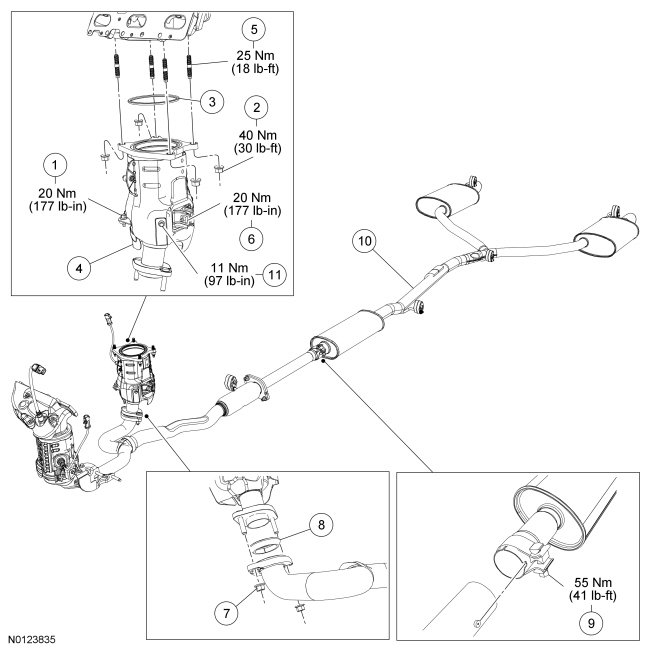 5
25 Nm
(18 lb-ft)

3

2
40 Nm
(30 lb-ft)

1
20 Nm
(177 lb-in)

20 Nm
(177 lb-in)

6

4

11 Nm
(97 lb-in)
11

10

8

7

55 Nm
(41 lb-ft)

9

N0123835