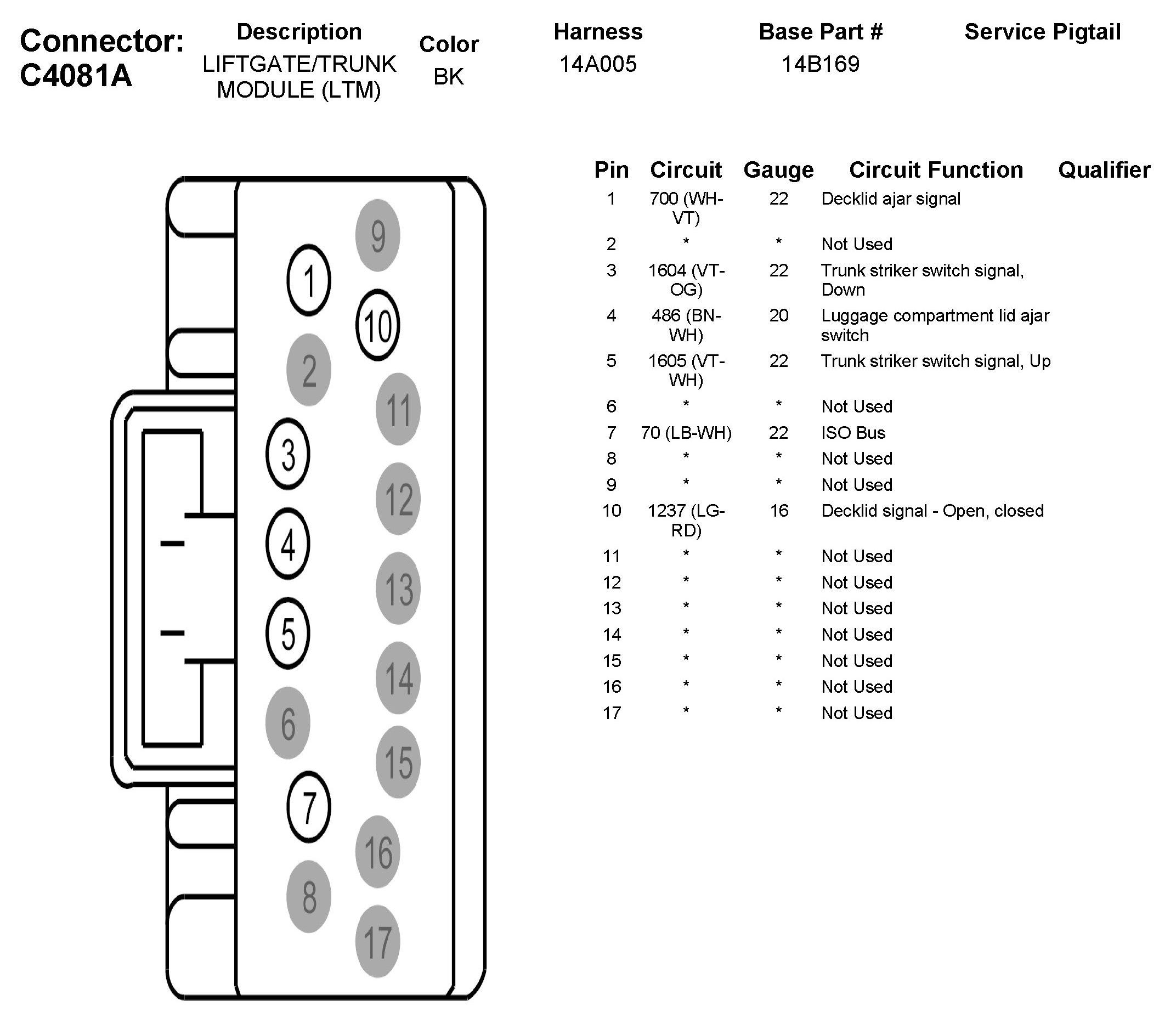 Connector: C4081A

| Description | Color | Harness | Base Part # | Service Pigtail |
|---|---|---|---|---|
| LIFTGATE/TRUNK MODULE (LTM) | BK | 14A005 | 14B169 | |

9
1
10
2
11
3
12
4
13
5
14
6
15
7
16
8
17

| Pin | Circuit | Gauge | Circuit Function | Qualifier |
|---|---|---|---|---|
| 1 | 700 (WH-VT) | 22 | Decklid ajar signal | |
| 2 | * | * | Not Used | |
| 3 | 1604 (VT-OG) | 22 | Trunk striker switch signal, Down | |
| 4 | 486 (BN-WH) | 20 | Luggage compartment lid ajar switch | |
| 5 | 1605 (VT-WH) | 22 | Trunk striker switch signal, Up | |
| 6 | * | * | Not Used | |
| 7 | 70 (LB-WH) | 22 | ISO Bus | |
| 8 | * | * | Not Used | |
| 9 | * | * | Not Used | |
| 10 | 1237 (LG-RD) | 16 | Decklid signal - Open, closed | |
| 11 | * | * | Not Used | |
| 12 | * | * | Not Used | |
| 13 | * | * | Not Used | |
| 14 | * | * | Not Used | |
| 15 | * | * | Not Used | |
| 16 | * | * | Not Used | |
| 17 | * | * | Not Used | |